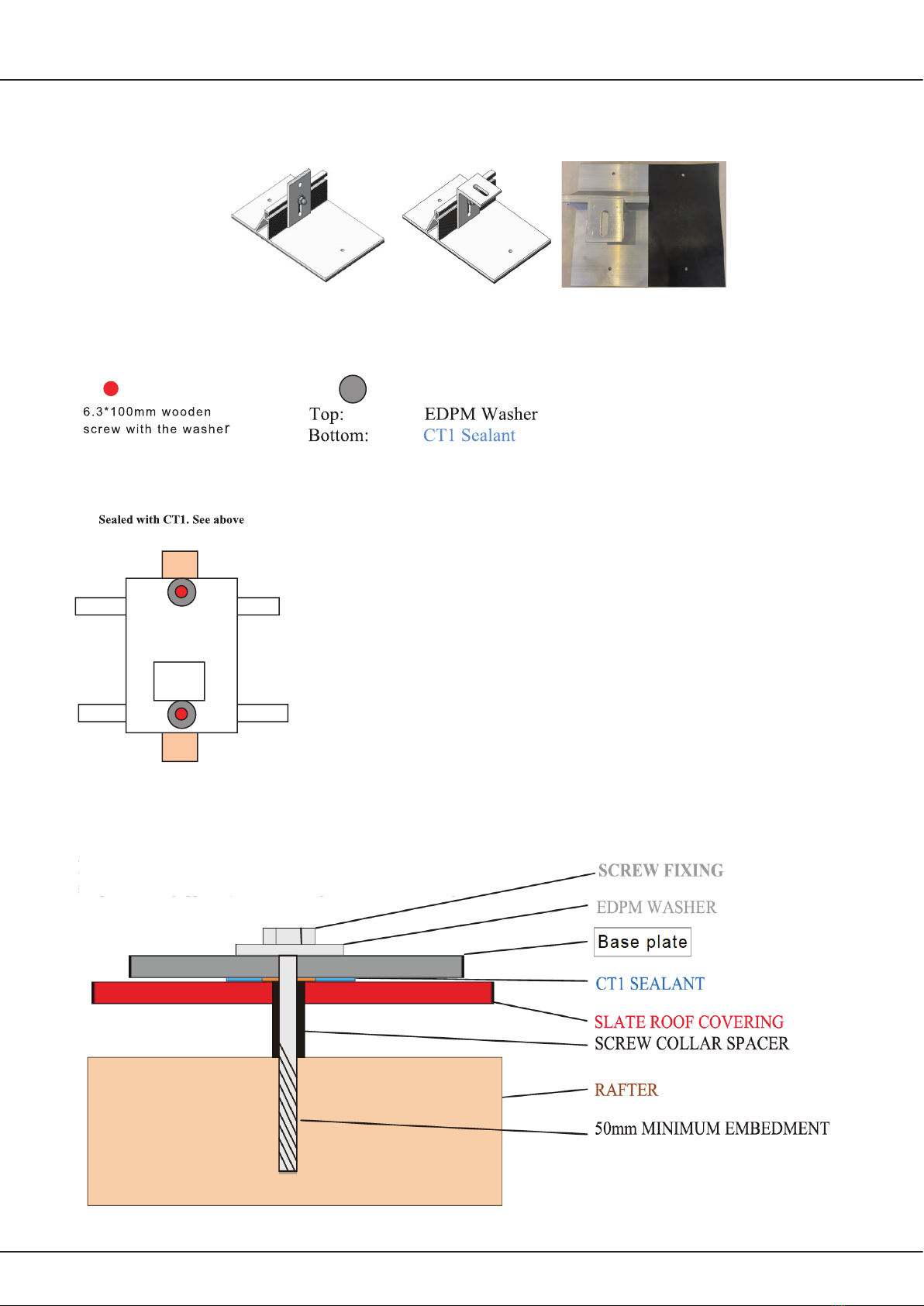 6.3*100mm wooden screw with the washer

Top: EDPM Washer
Bottom: CT1 Sealant

Sealed with CT1. See above

SCREW FIXING
EDPM WASHER
Base plate
CT1 SEALANT
SLATE ROOF COVERING
SCREW COLLAR SPACER
RAFTER
50mm MINIMUM EMBEDMENT