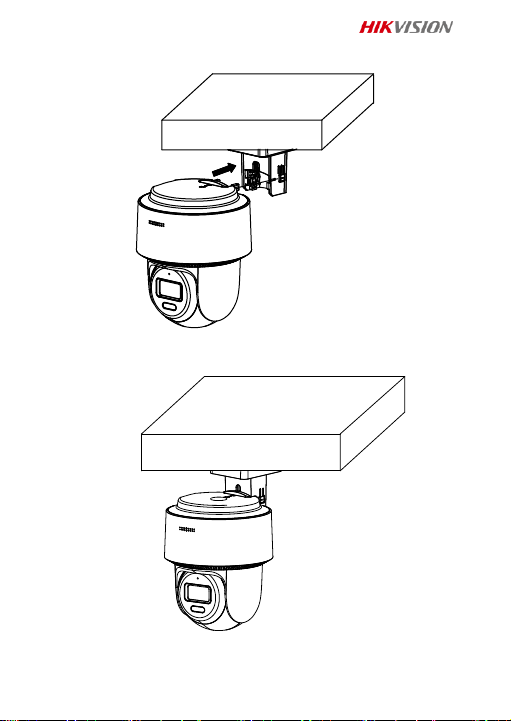 HIKVISION