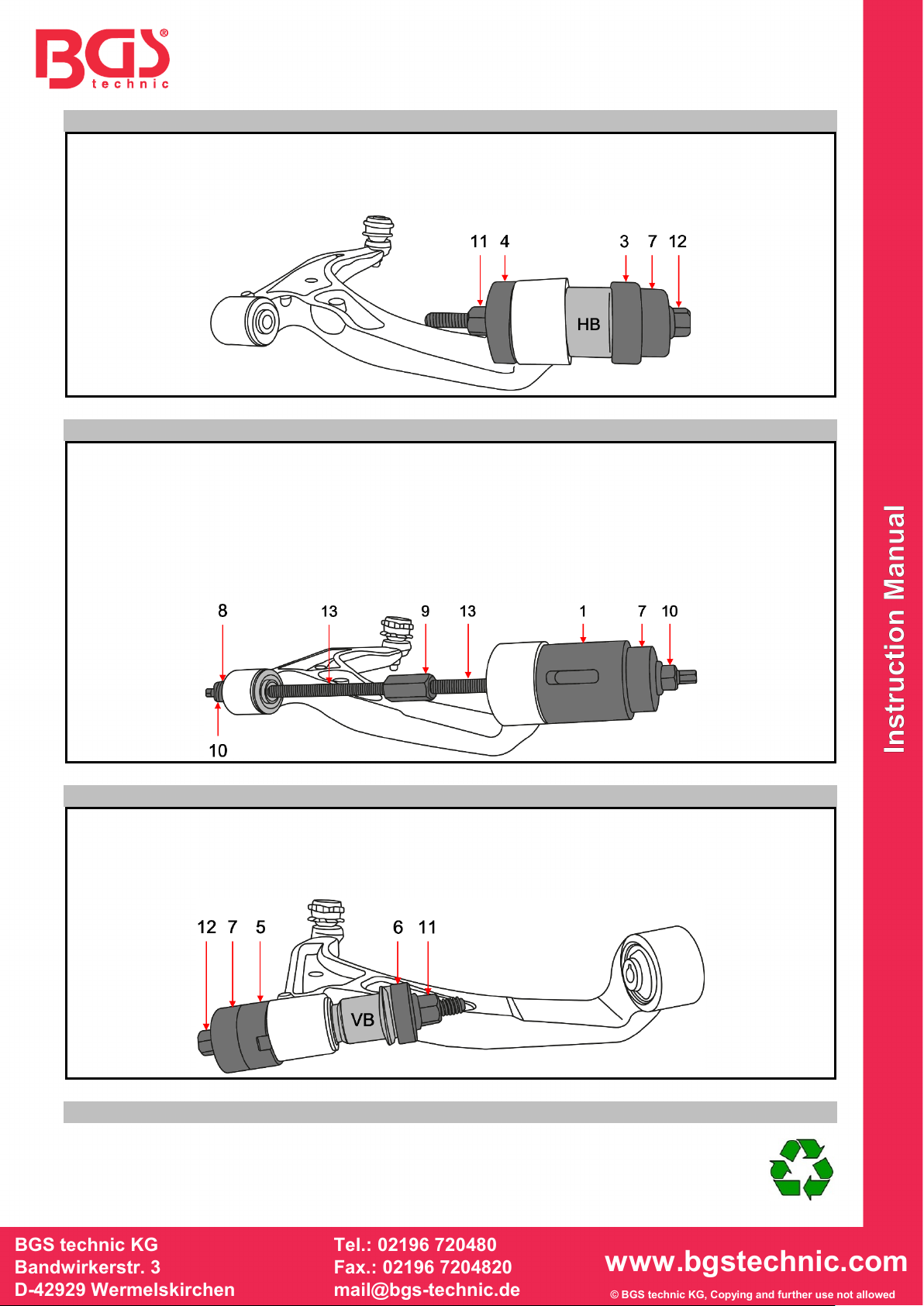 BGS® technic

11 4 3 7 12

HB

8 13 9 13 1 7 10

10

12 7 5 6 11

VB

Instruction Manual

BGS technic KG
Bandwirkerstr. 3
D-42929 Wermelskirchen

Tel.: 02196 720480
Fax.: 02196 7204820
mail@bgs-technic.de

www.bgstechnic.com
© BGS technic KG, Copying and further use not allowed