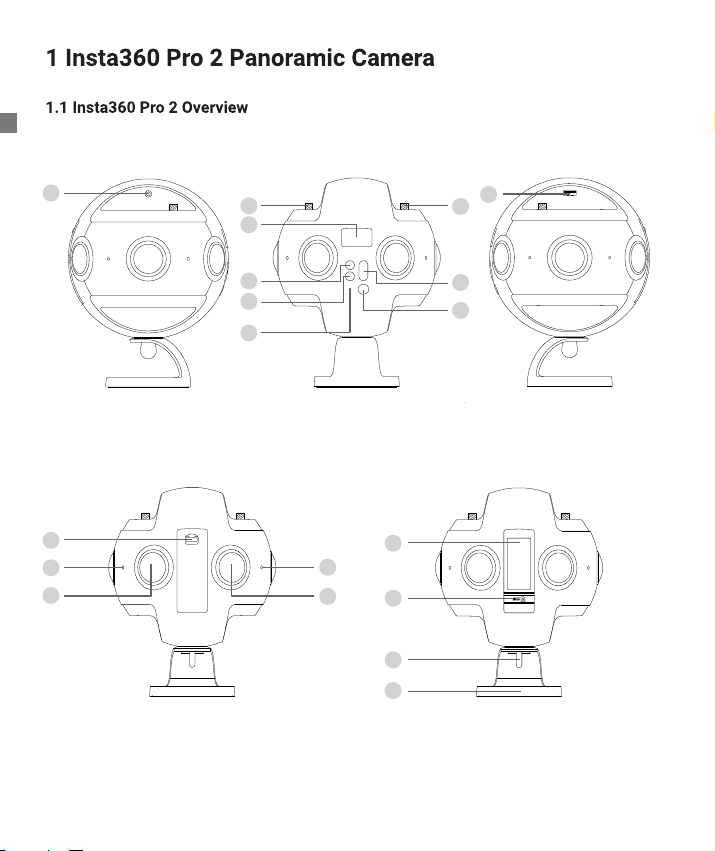 1 Insta360 Pro 2 Panoramic Camera

1.1 Insta360 Pro 2 Overview