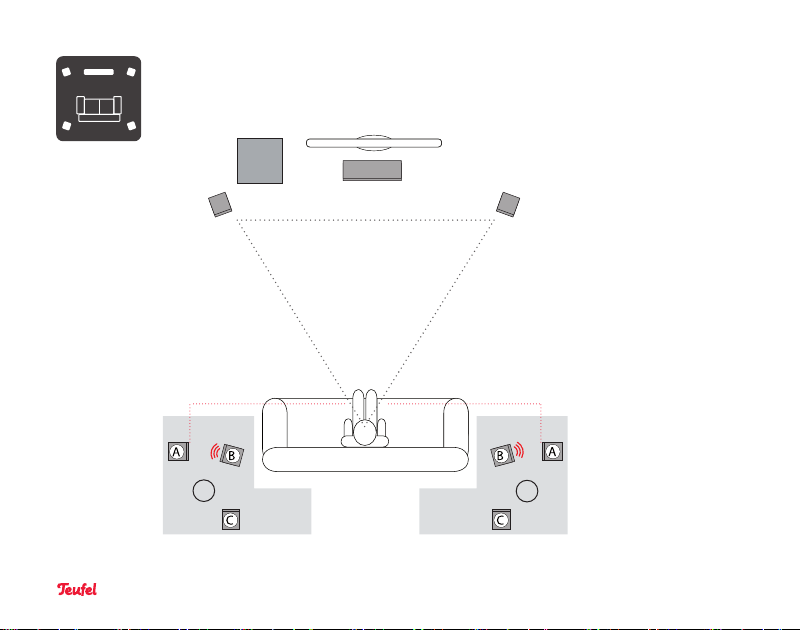 A
B
C
B
A
C
Teufel