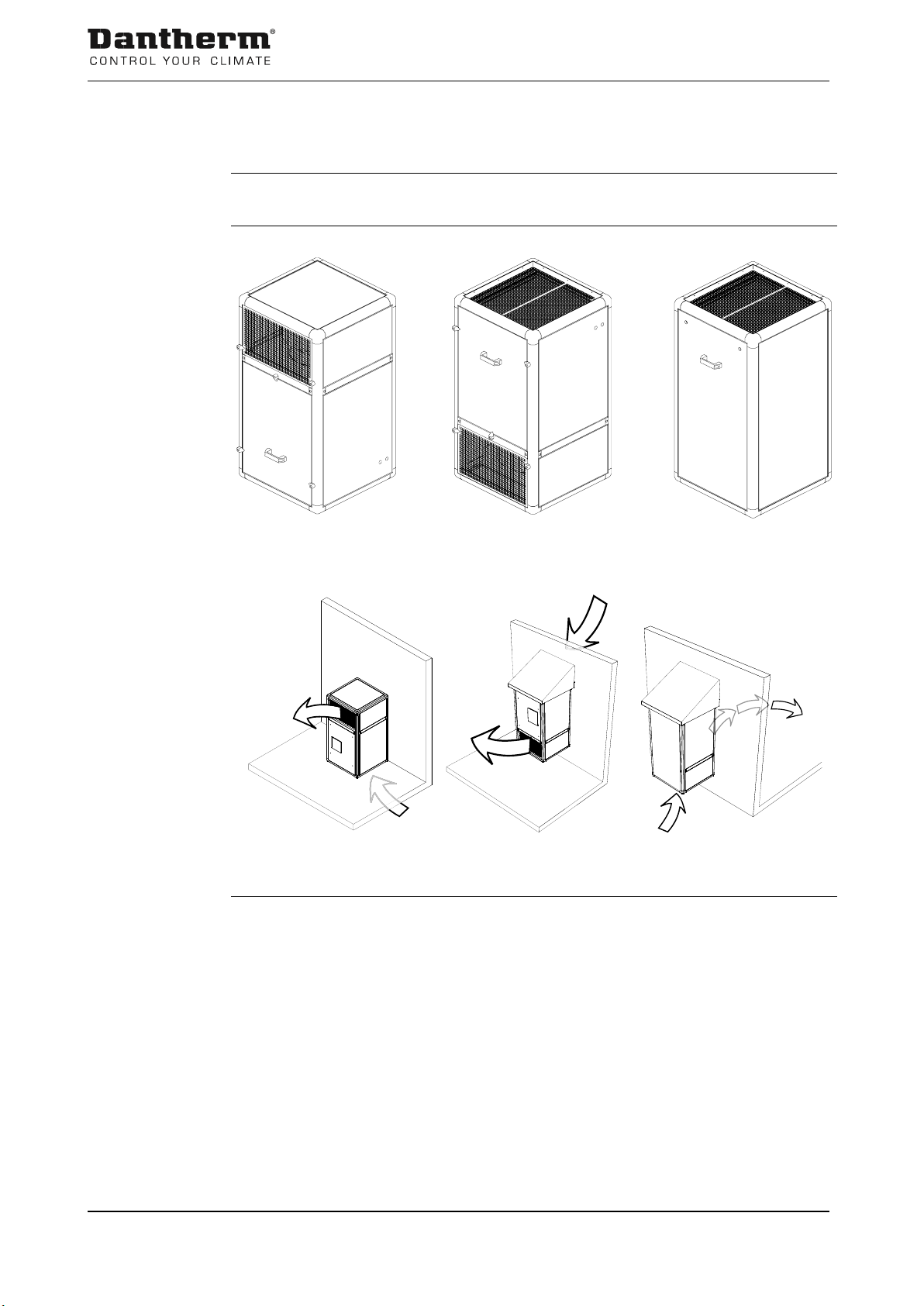 Dantherm®
CONTROL YOUR CLIMATE