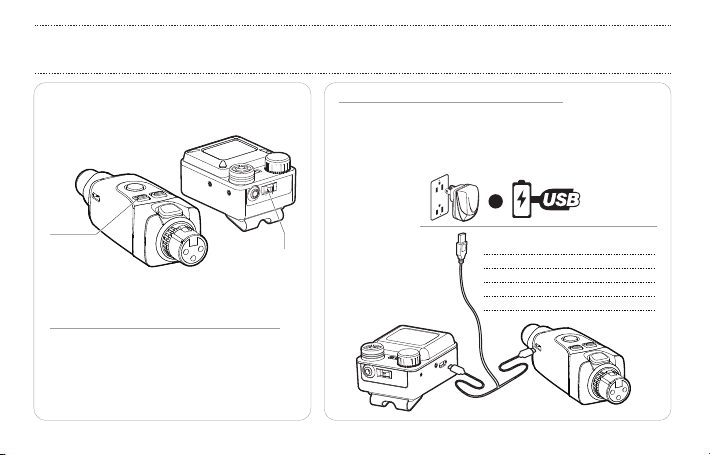 USB