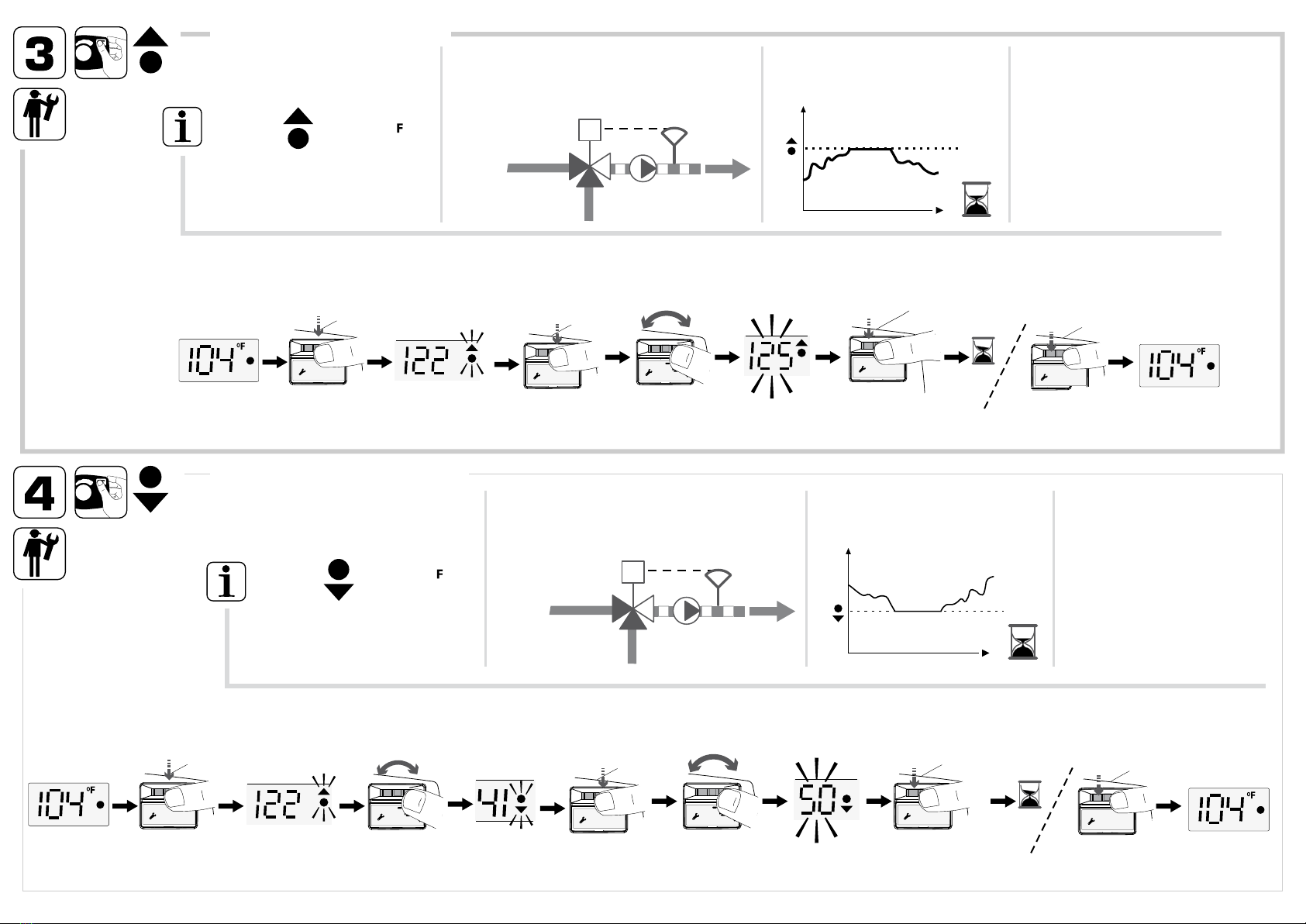 3

F

104 °F

122

125

104 °F

4

F

104 °F

122

41

50

104 °F