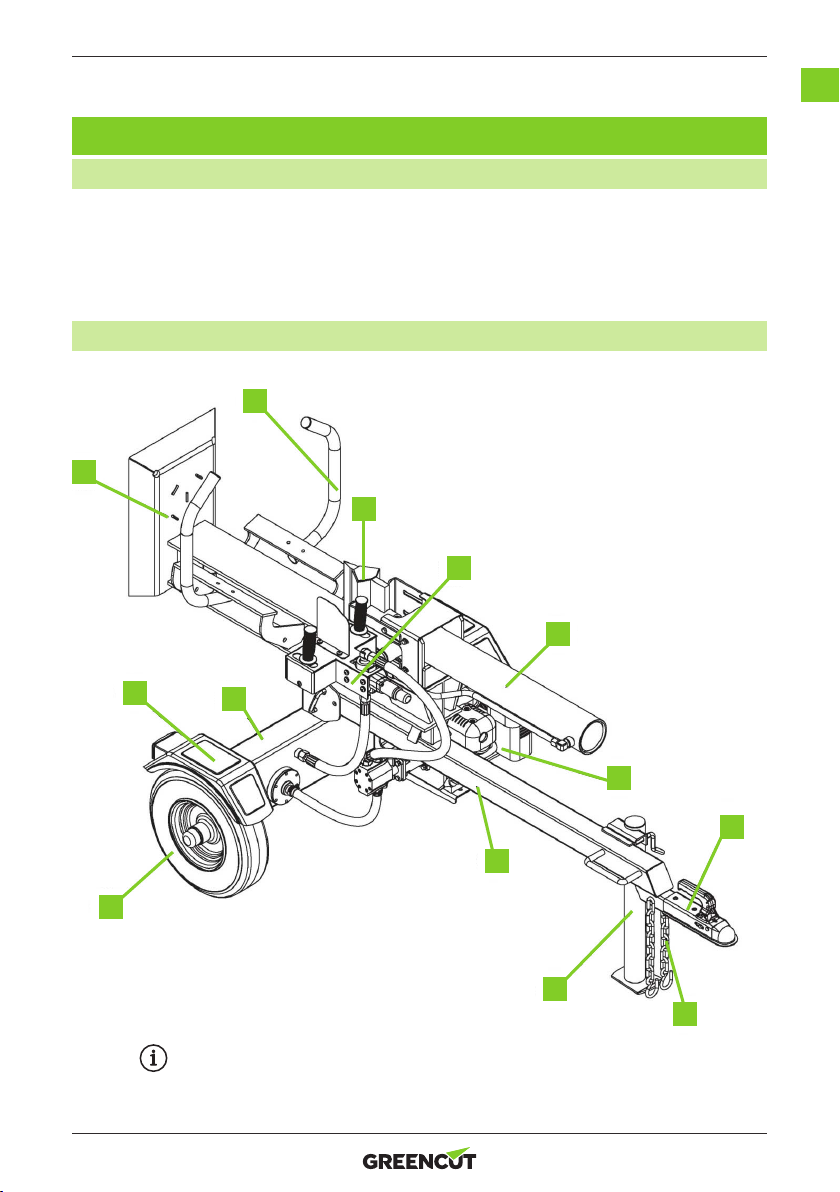 GREENCUT