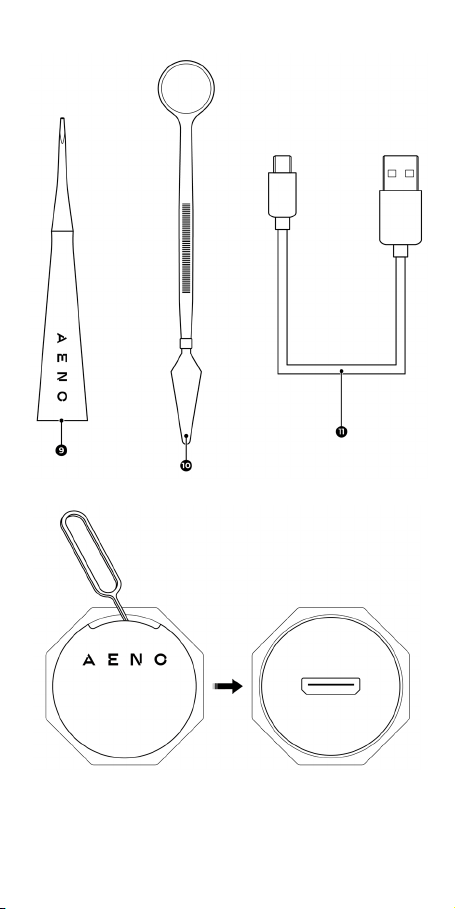 AENO
9
10
11
AENO