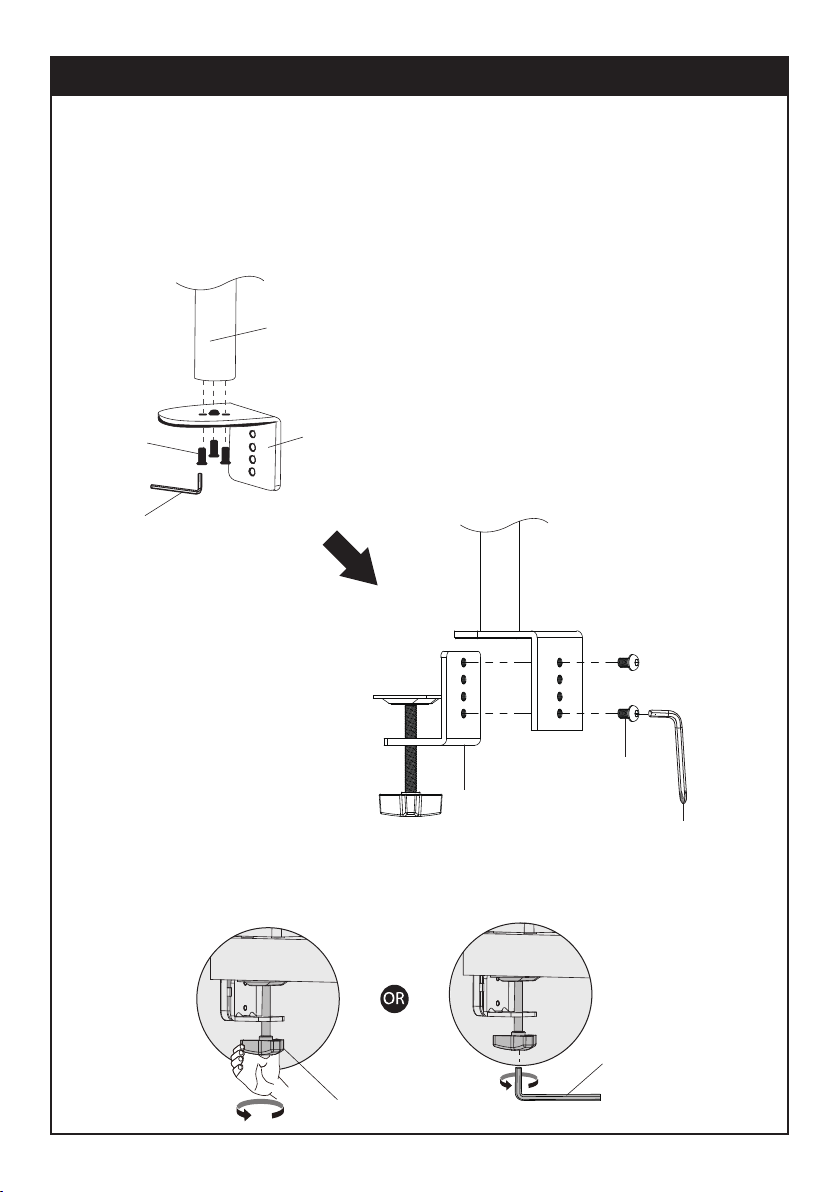 OR