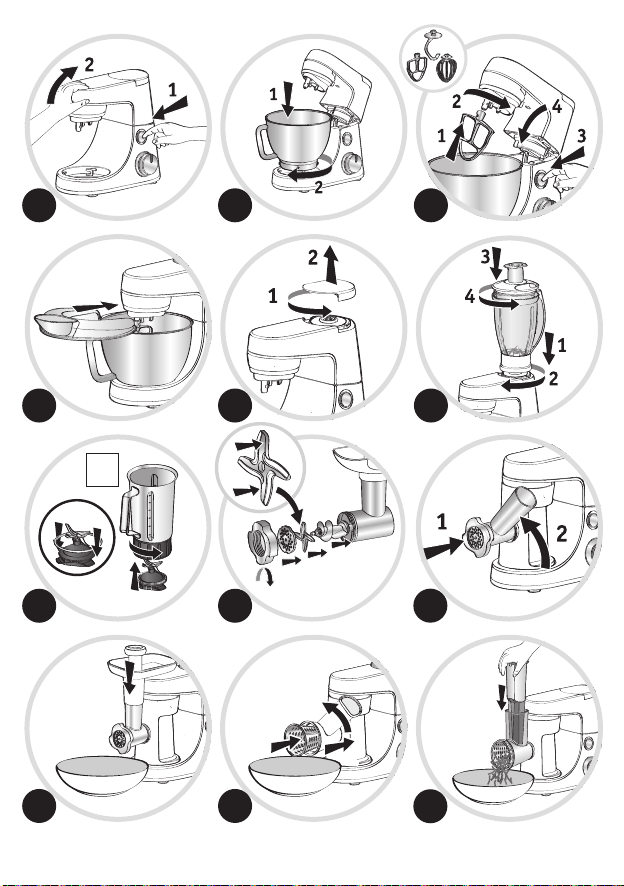 2
1

1
2

2
4
1
3

2
1

3
4
1
2

1
2