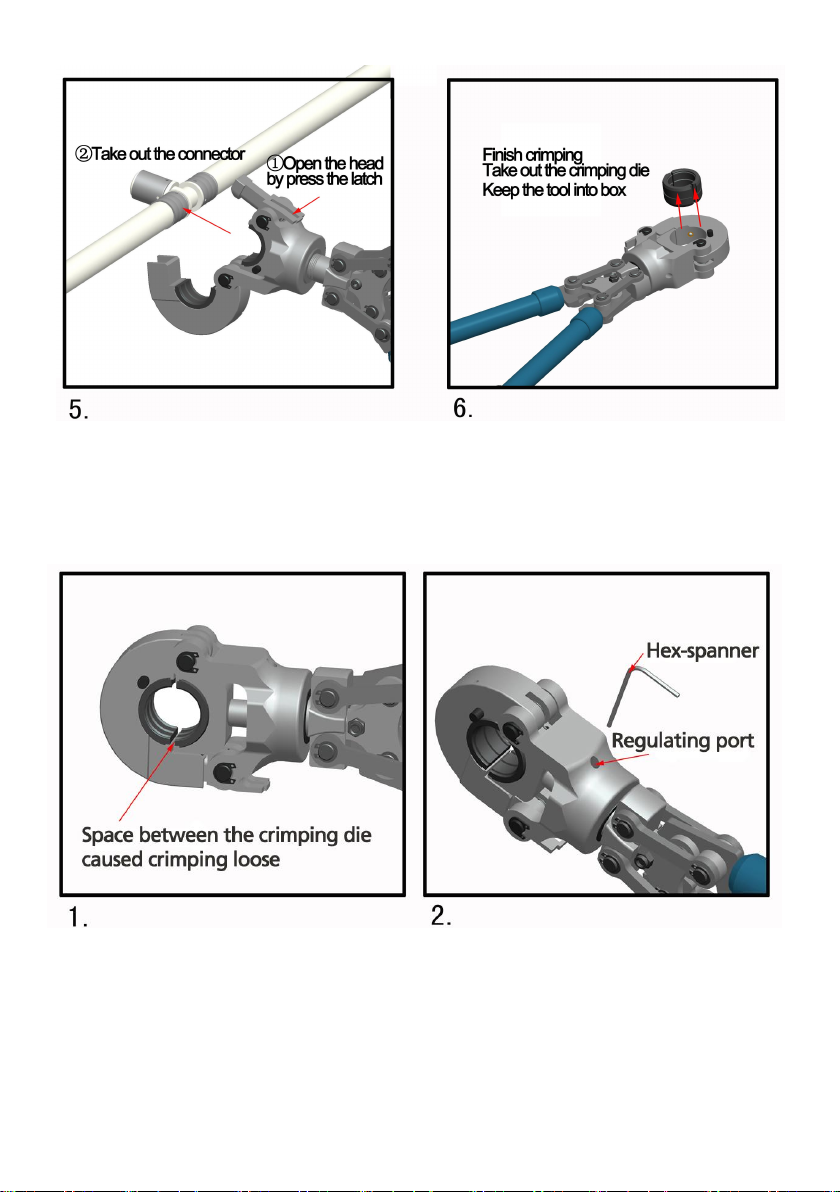 ②Take out the connector

①Open the head by press the latch

5.

Finish crimping
Take out the crimping die
Keep the tool into box

6.

Space between the crimping die caused crimping loose

1.

Hex-spanner

Regulating port

2.