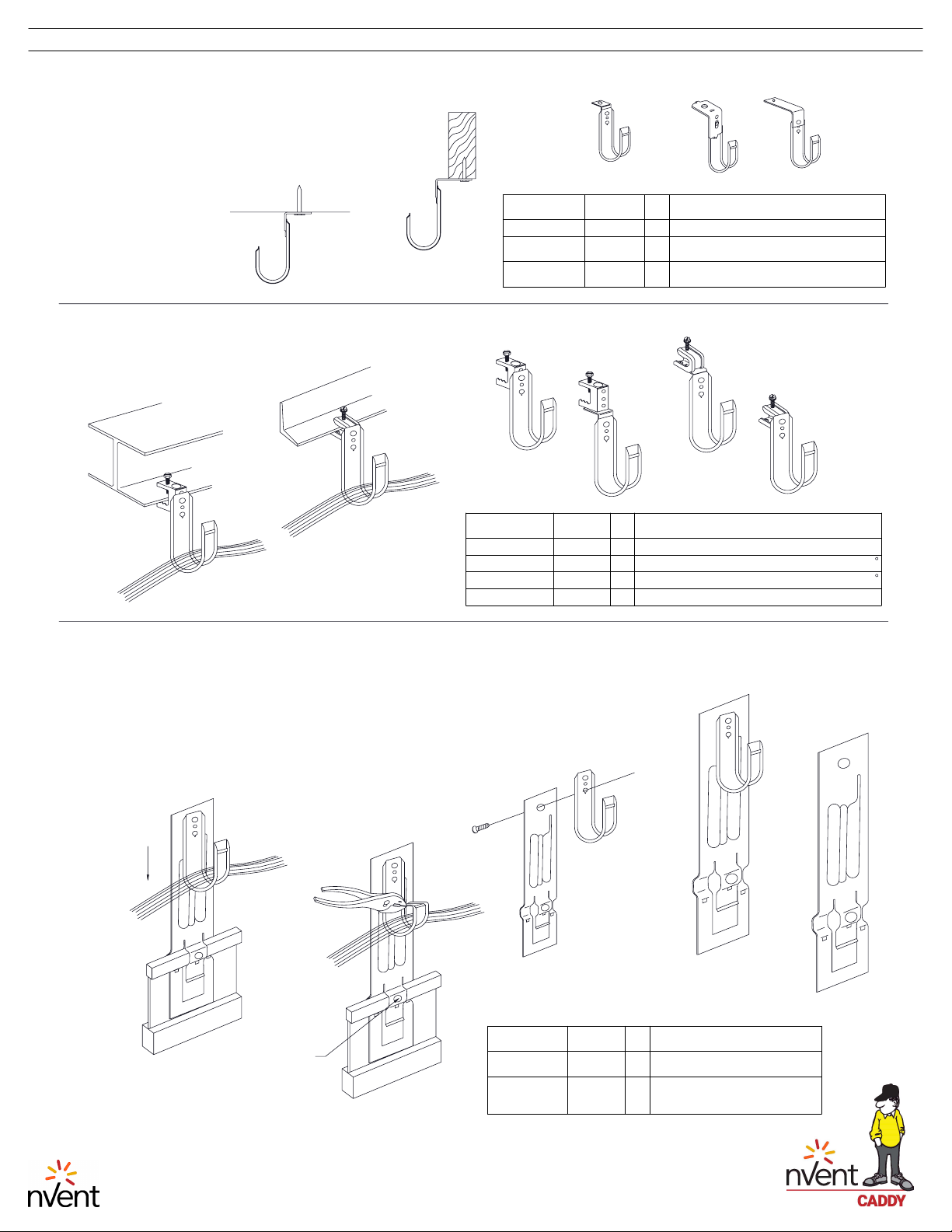 nVent

nVent CADDY