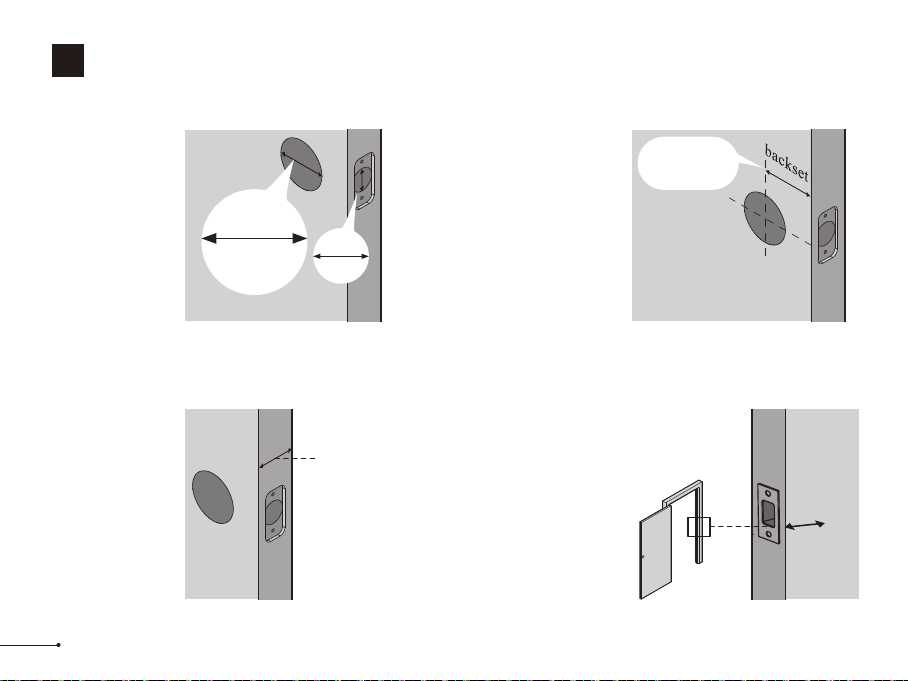 backset