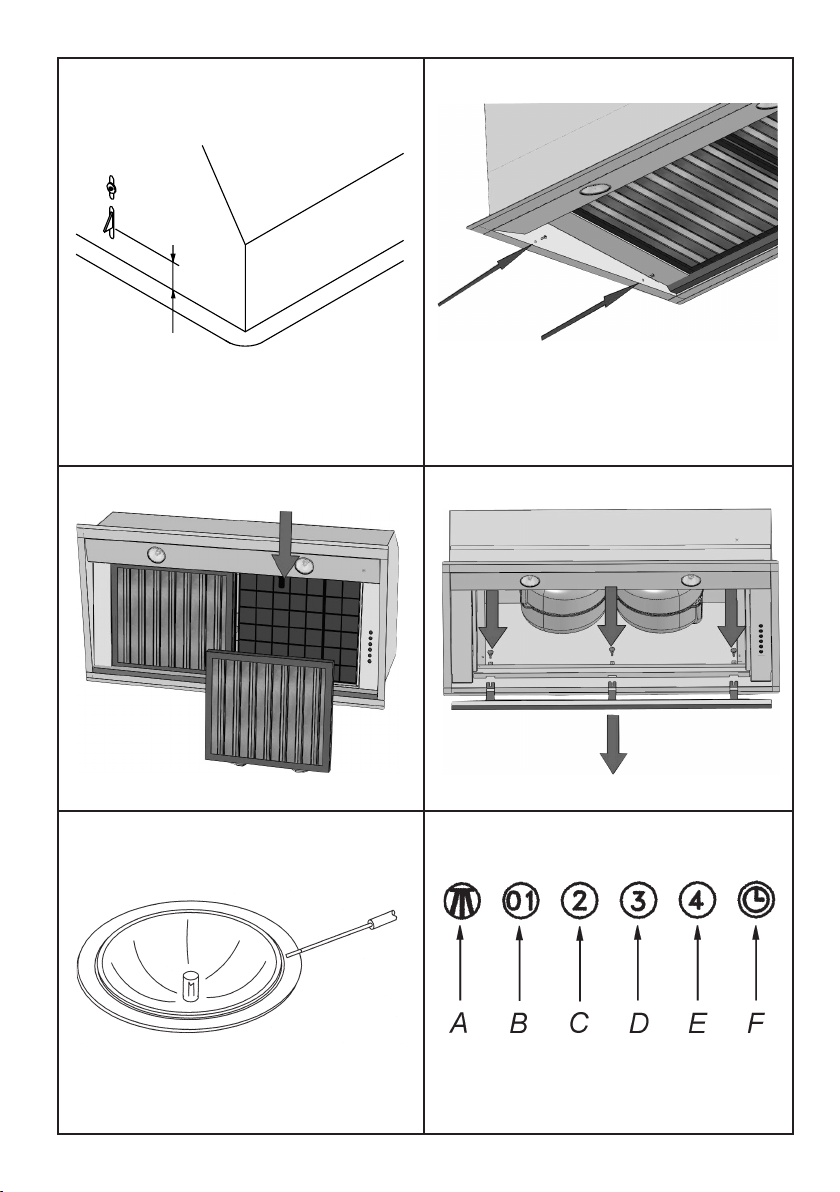 01

2

3

4

A B C D E F