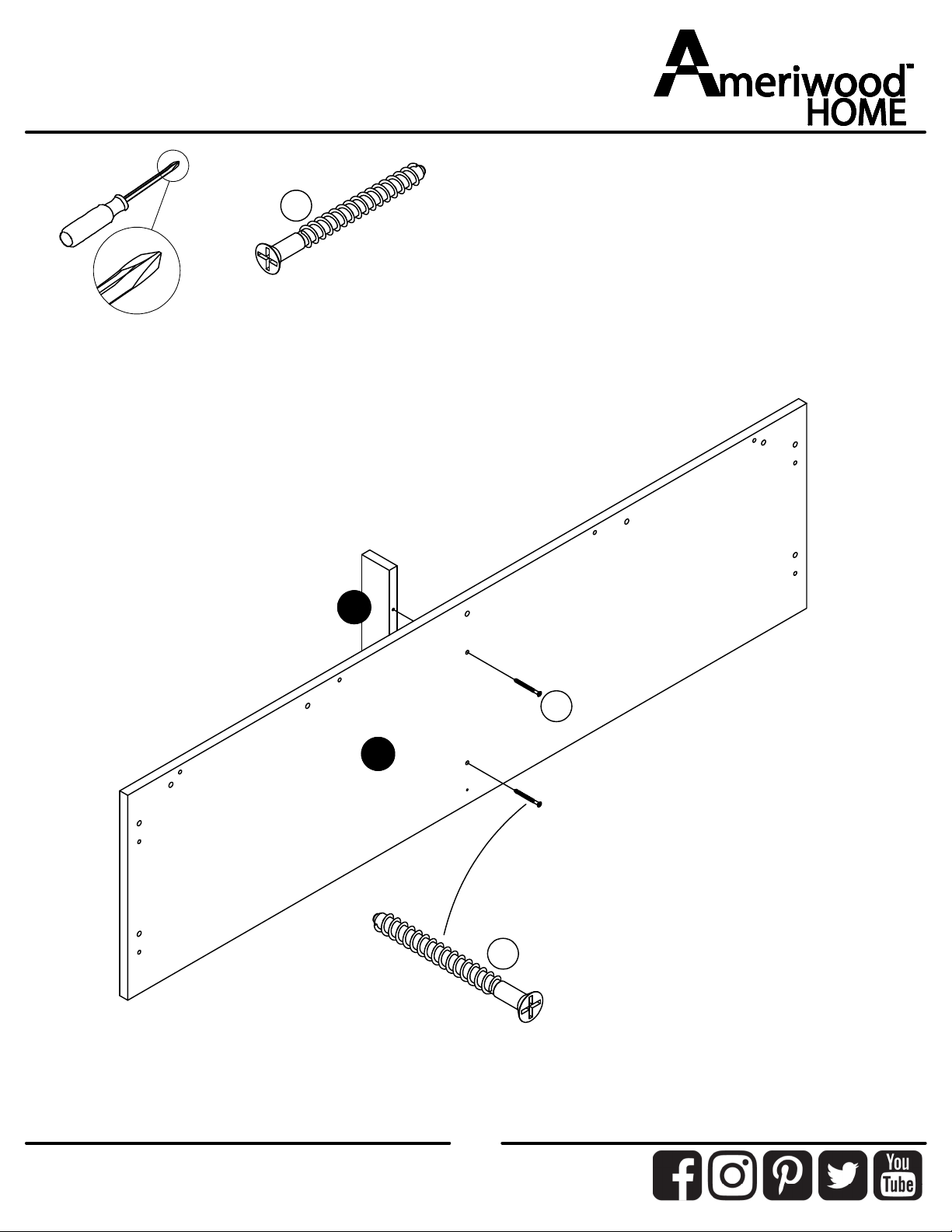 Ameriwood™ HOME

You Tube