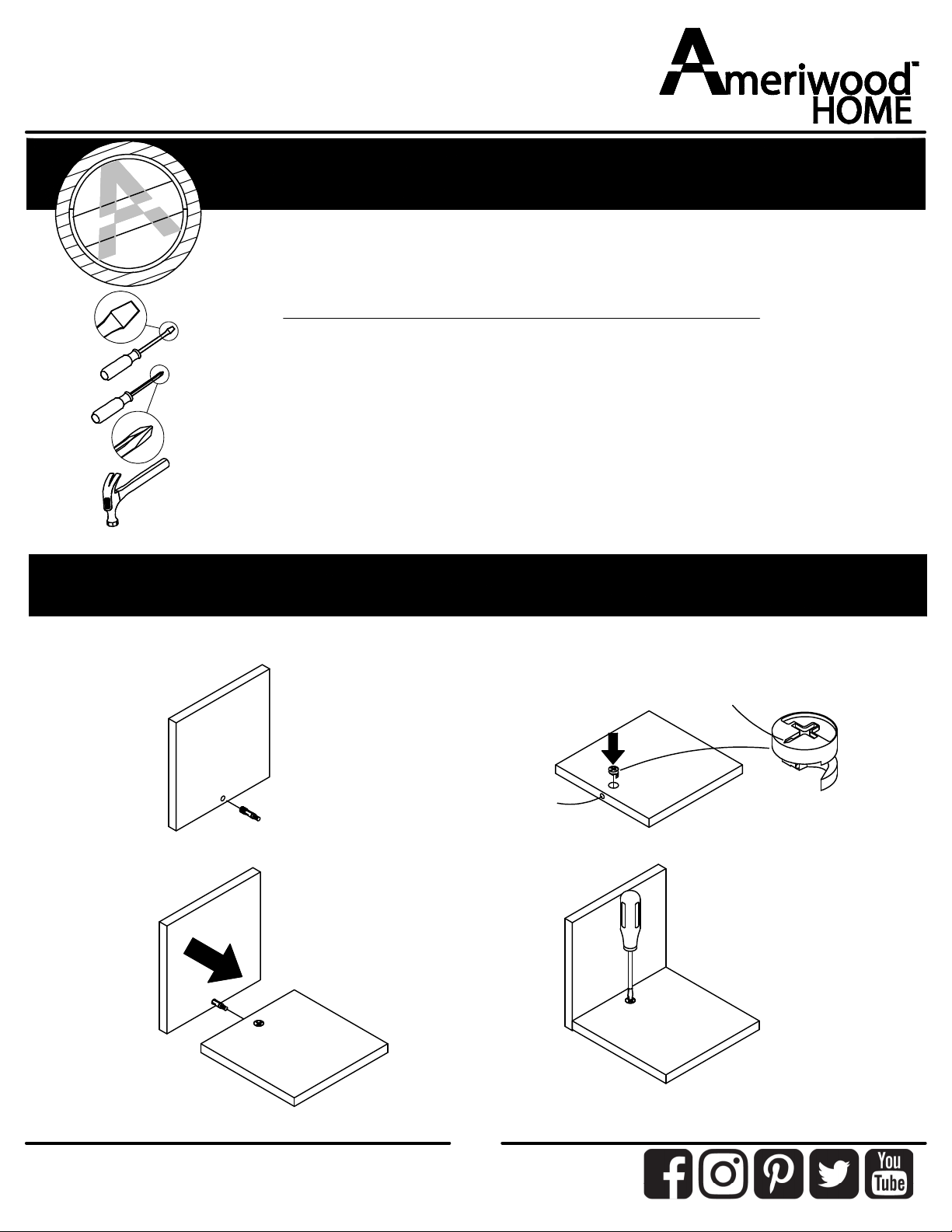 Ameriwood™ HOME

You
Tube