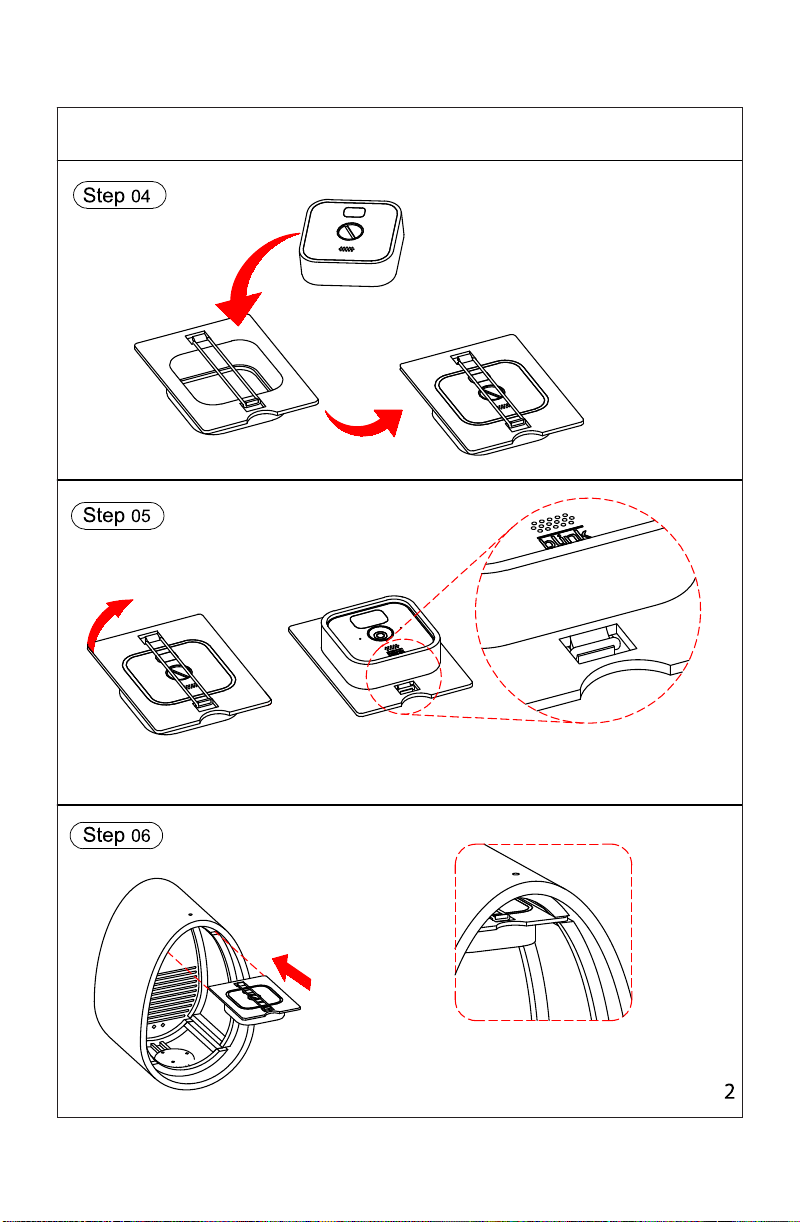 Step 04

Step 05

blink

Step 06

2