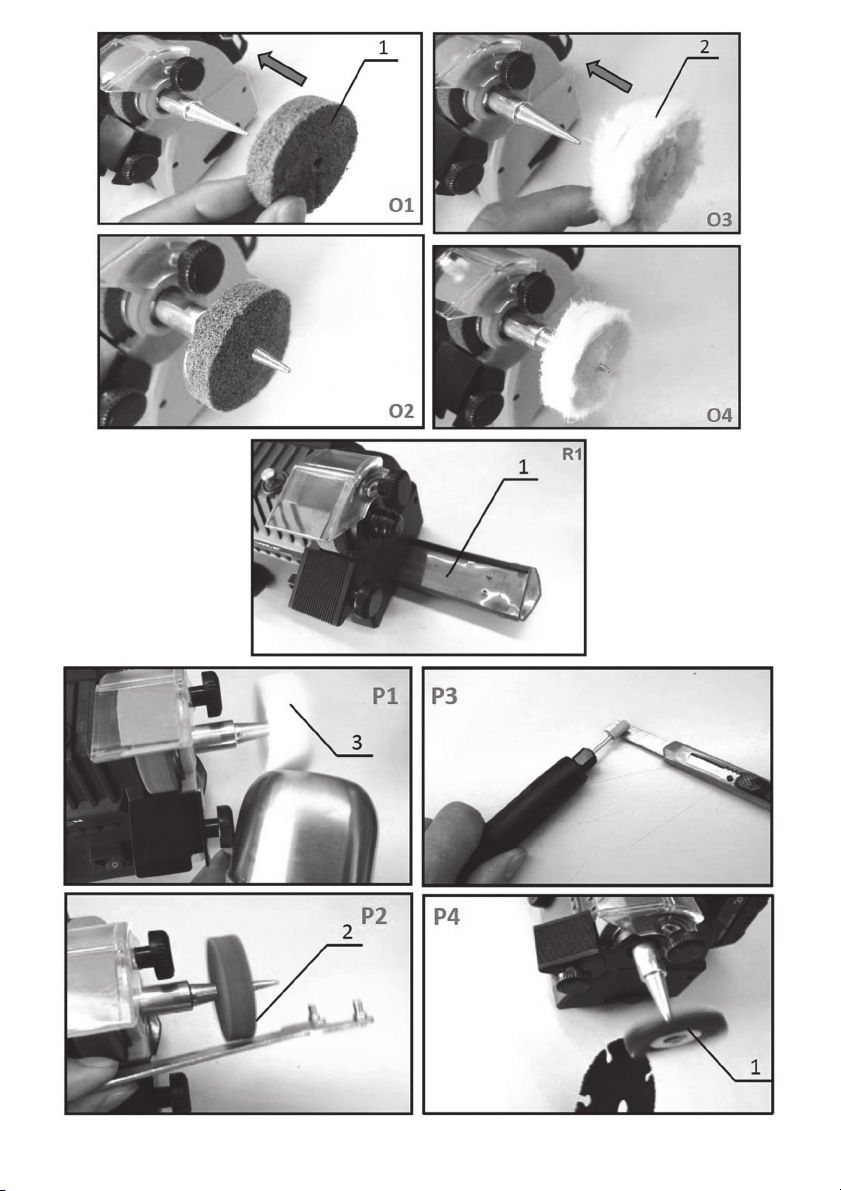 1
O1
2
O3
O2
O4
R1
1
P1
3
P3
P2
2
P4
1