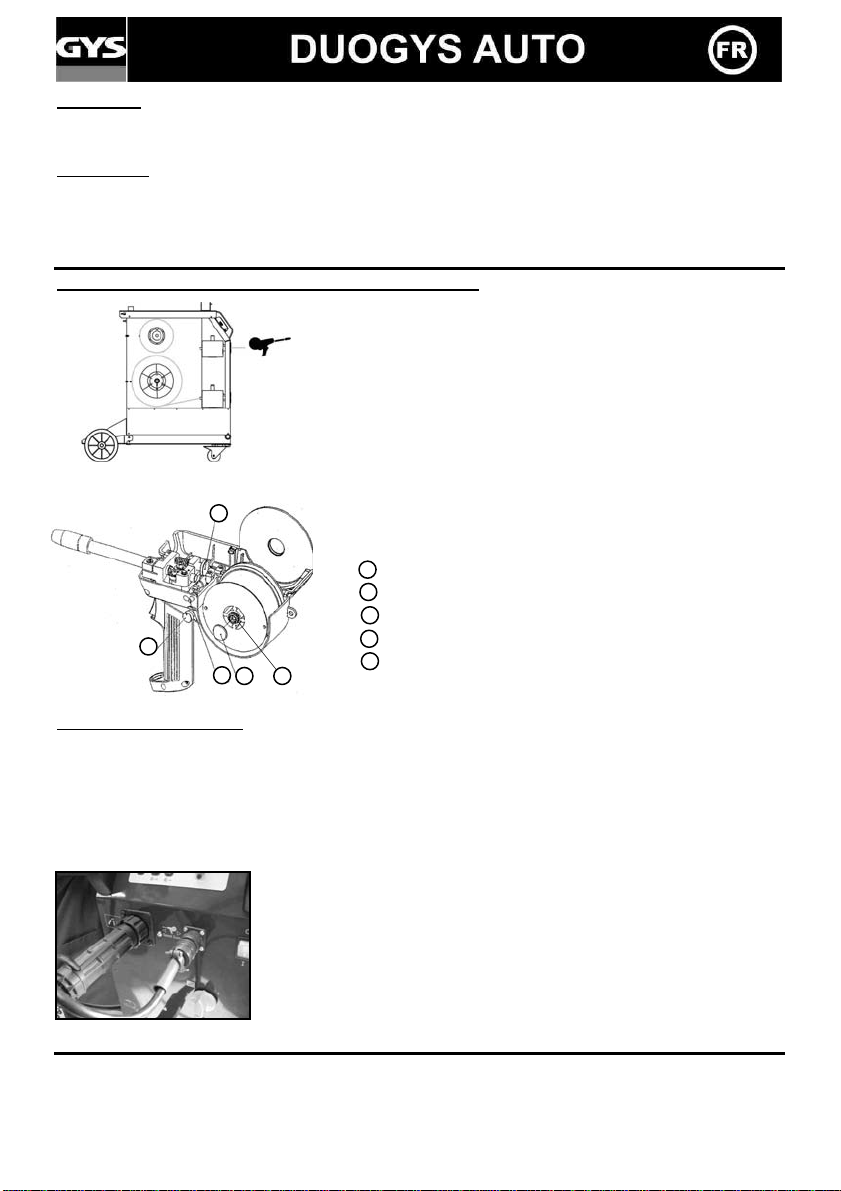 GYS

DUOGYS AUTO

FR