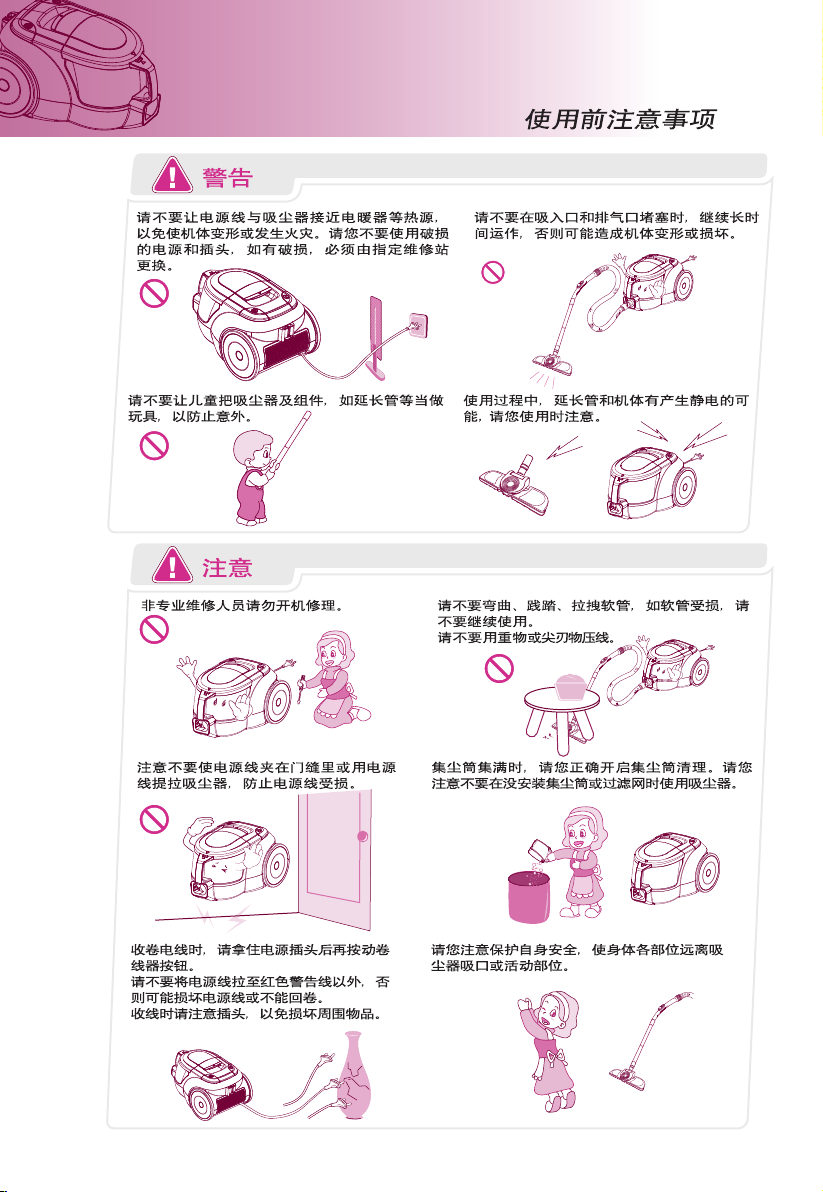 使用前注意事项

警告

请不要让电源线与吸尘器接近电暖器等热源，以免使机体变形或发生火灾。请您不要使用破损的电源和插头，如有破损，必须由指定维修站更换。

请不要让儿童把吸尘器及组件，如延长管等当做玩具，以防止意外。

请不要在吸入口和排气口堵塞时，继续长时间运作，否则可能造成机体变形或损坏。

使用过程中，延长管和机体有产生静电的可能，请您使用时注意。

注意

非专业维修人员请勿开机修理。

注意不要使电源线夹在门缝里或用电源线提拉吸尘器，防止电源线受损。

收卷电线时，请拿住电源插头后再按动卷线器按钮。
请不要将电源线拉至红色警告线以外，否则可能损坏电源线或不能回卷。
收线时请注意插头，以免损坏周围物品。

请不要弯曲、践踏、拉拽软管，如软管受损，请不要继续使用。
请不要用重物或尖刃物压线。

集尘筒集满时，请您正确开启集尘筒清理。请您注意不要在没安装集尘筒或过滤网时使用吸尘器。

请您注意保护自身安全，使身体各部位远离吸尘器吸口或活动部位。