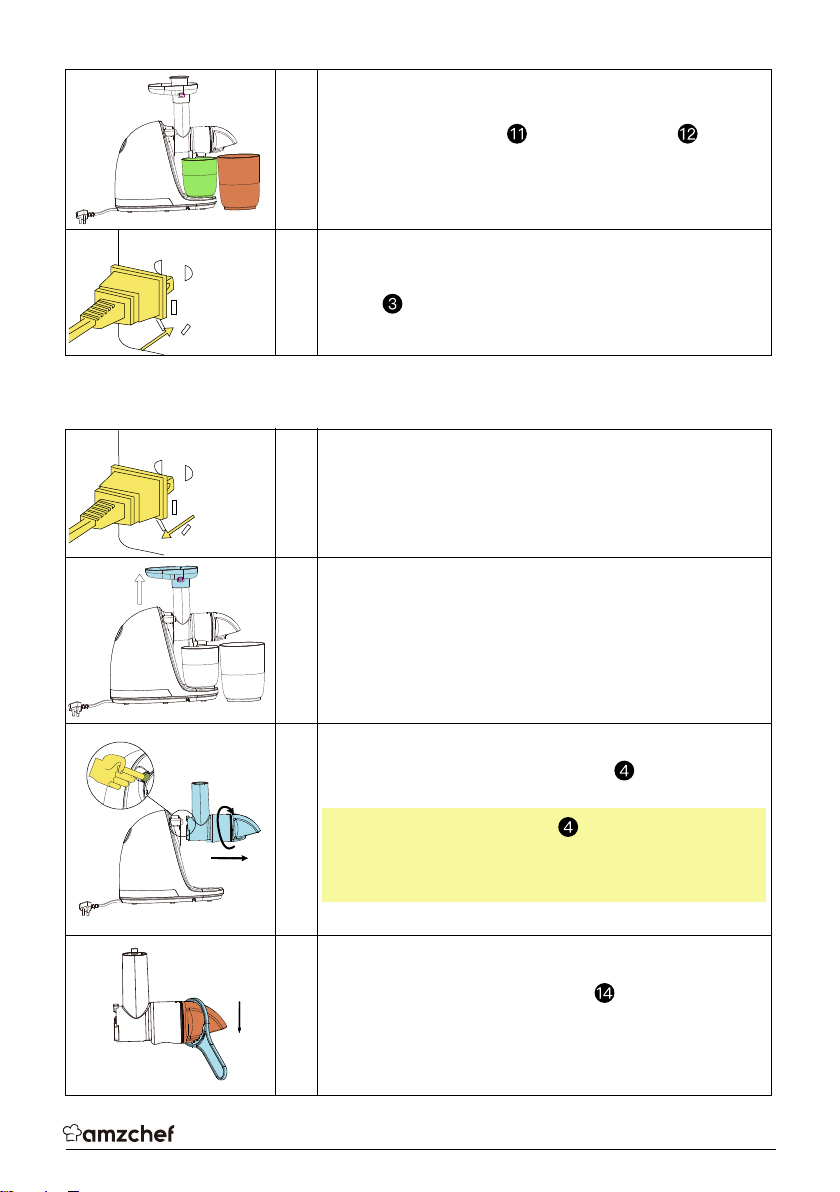 ⓫ ⓬

❸

❹

❹

⓮

amzchef