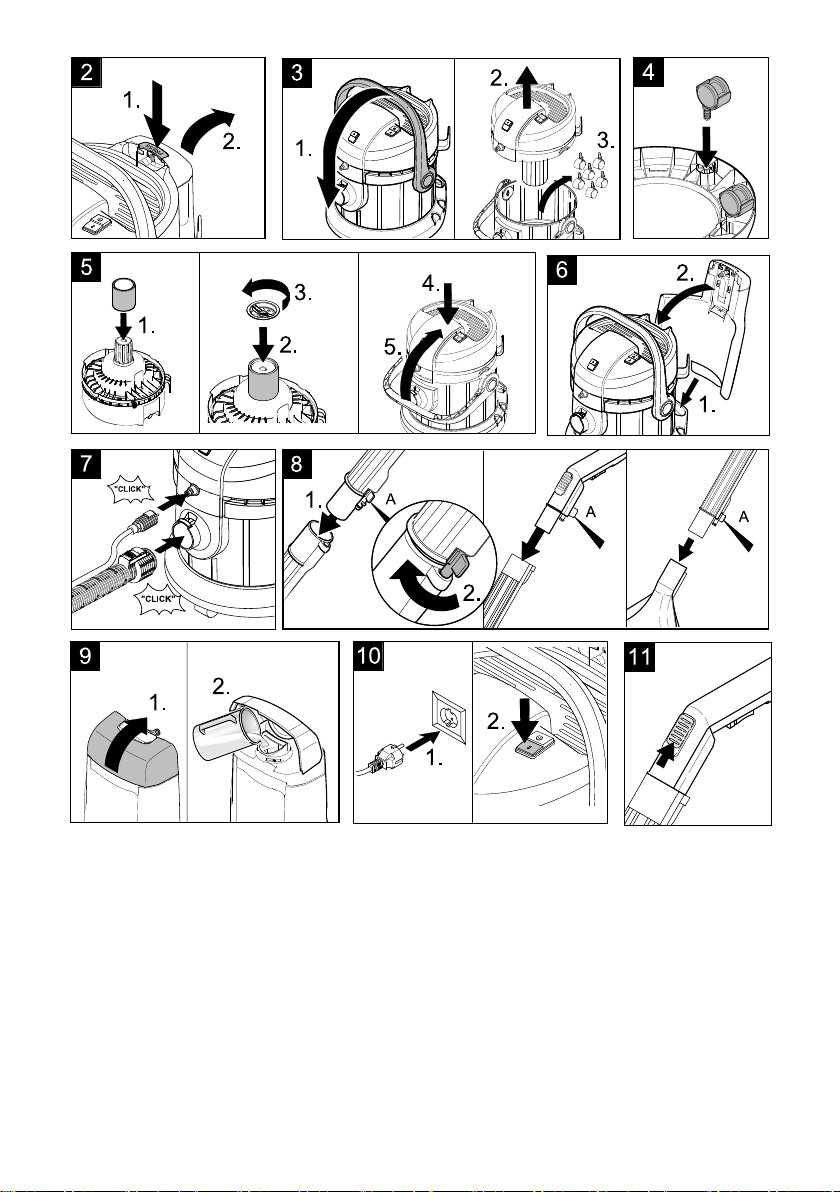 2
1.
2.

3
1.
2.
3.

4

5
1.
3.
2.
4.
5.

6
2.
1.

7
"CLICK"
"CLICK"

8
1.
A
2.
A
A

9
1.
2.

10
1.
2.

11