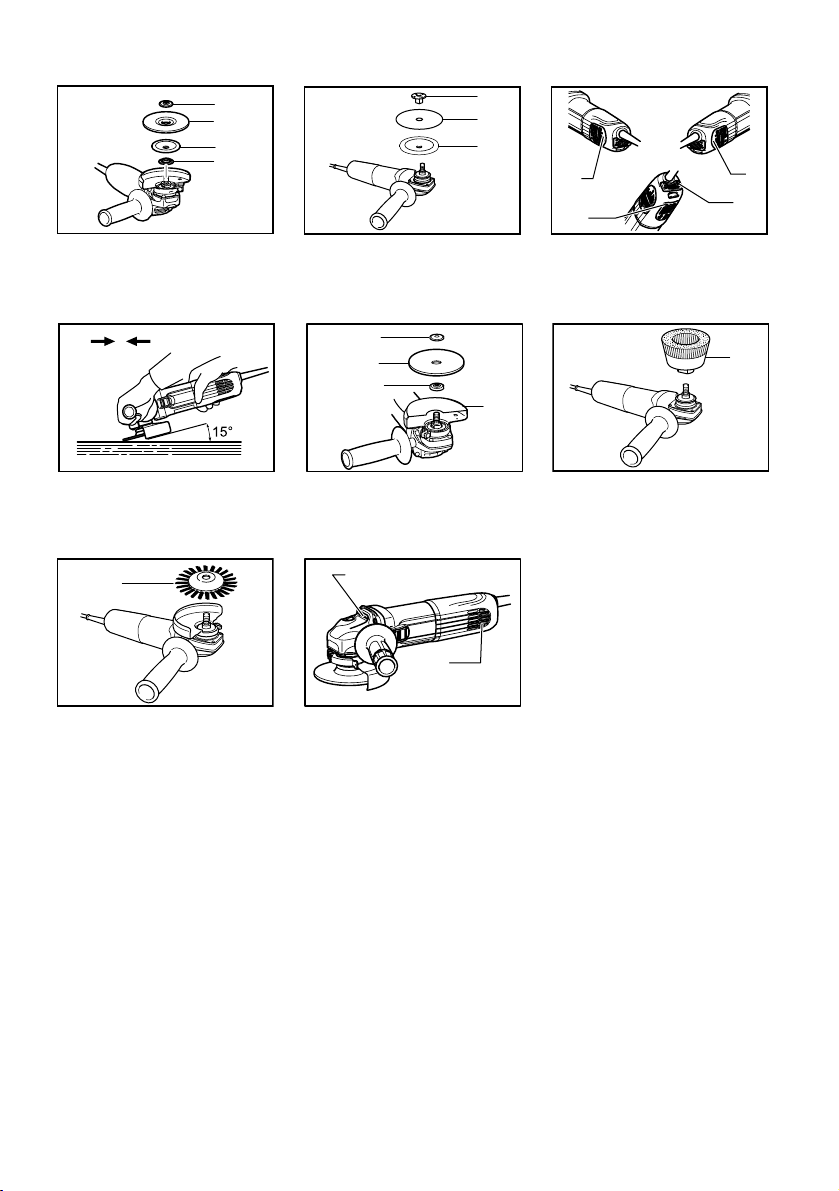 15°