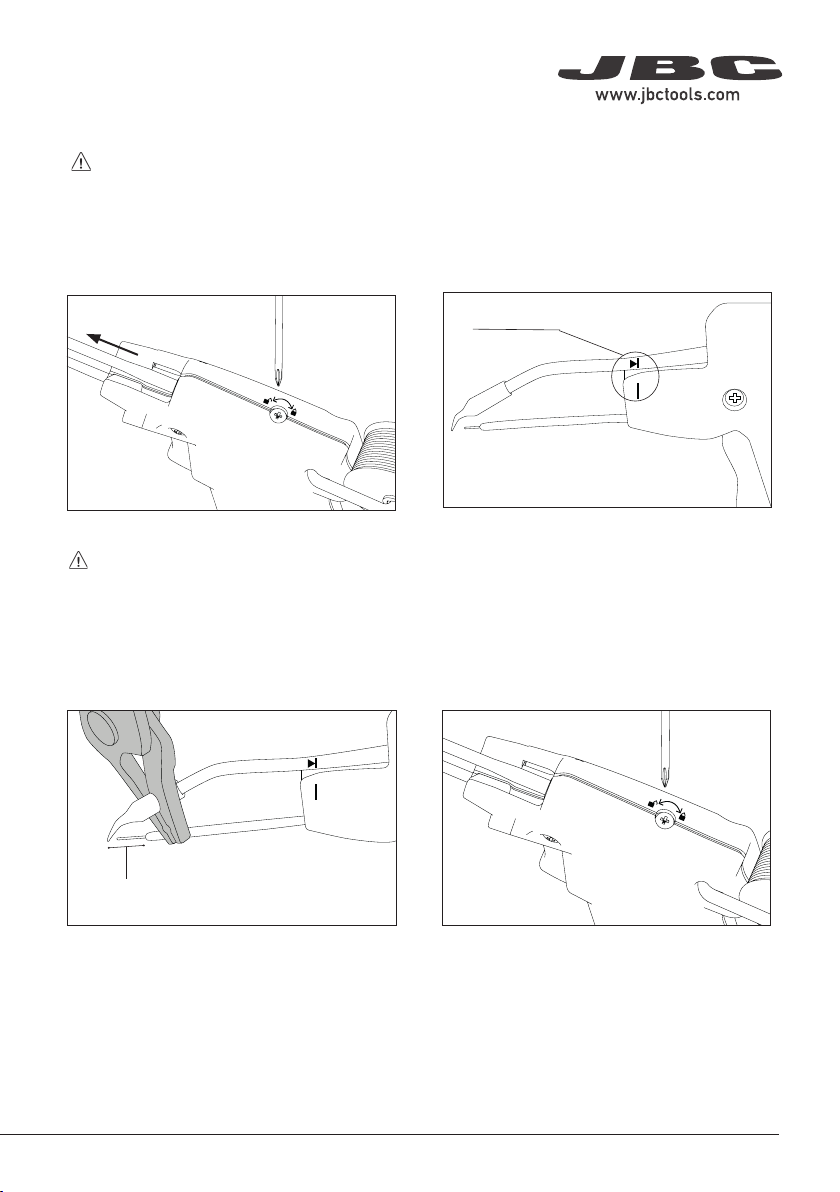 JBC
www.jbctools.com