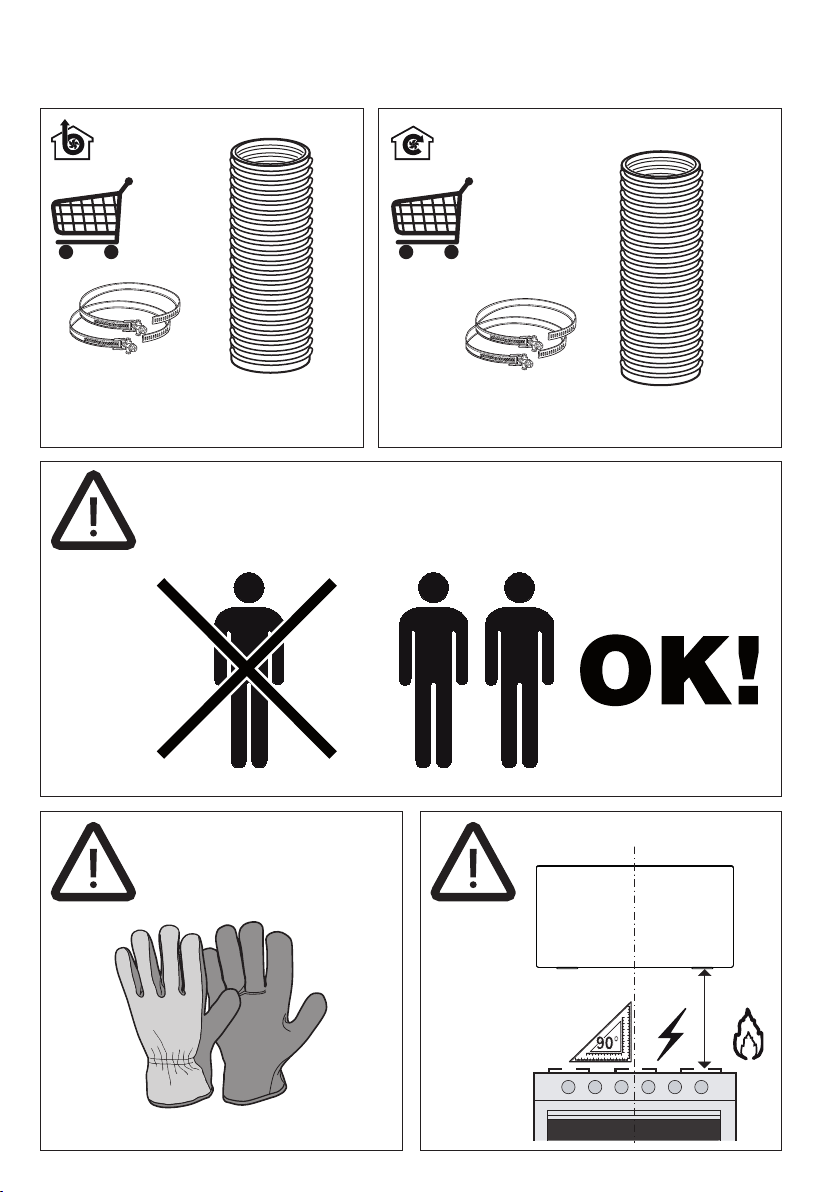 OK!

90°