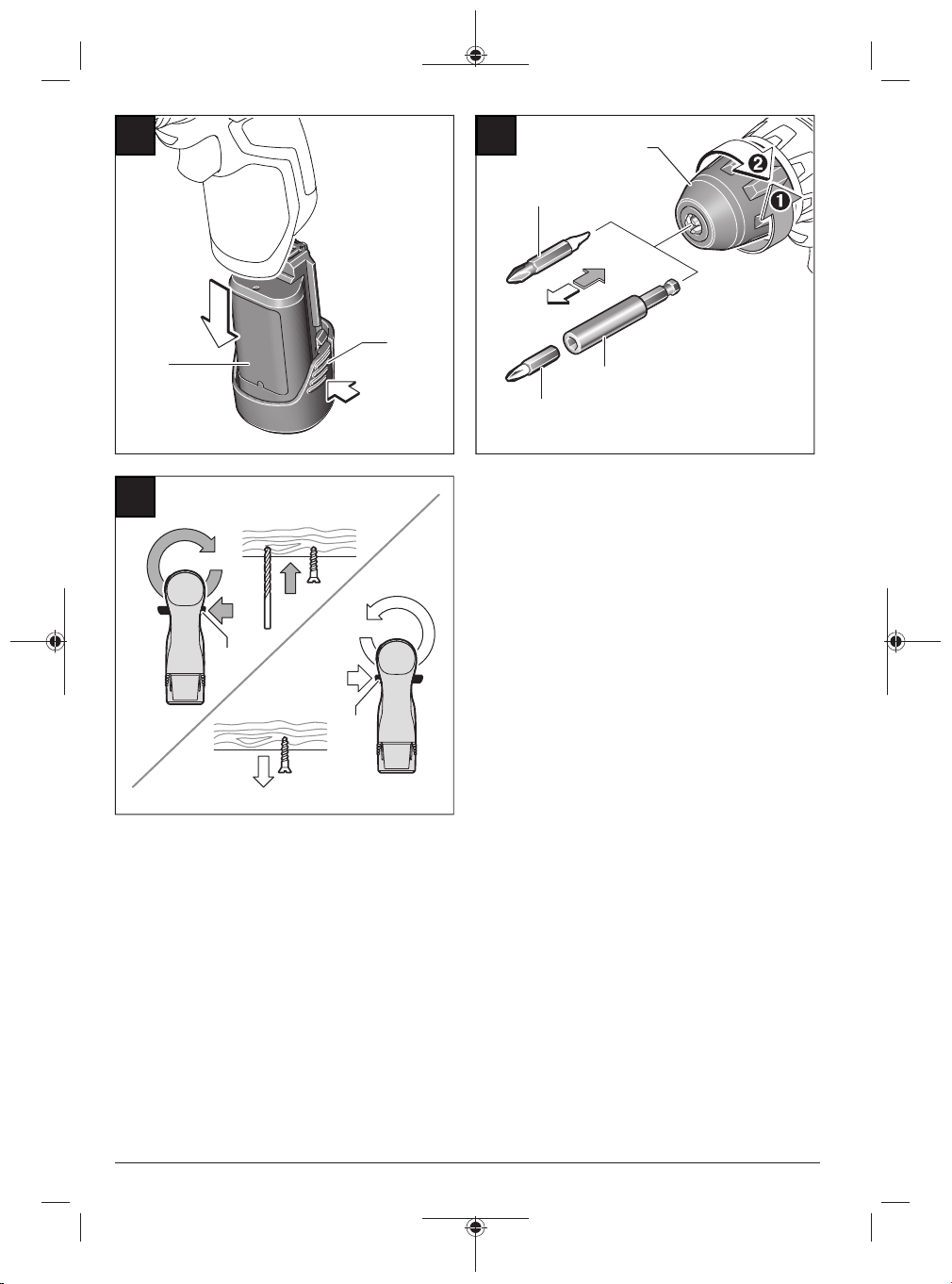 2
1