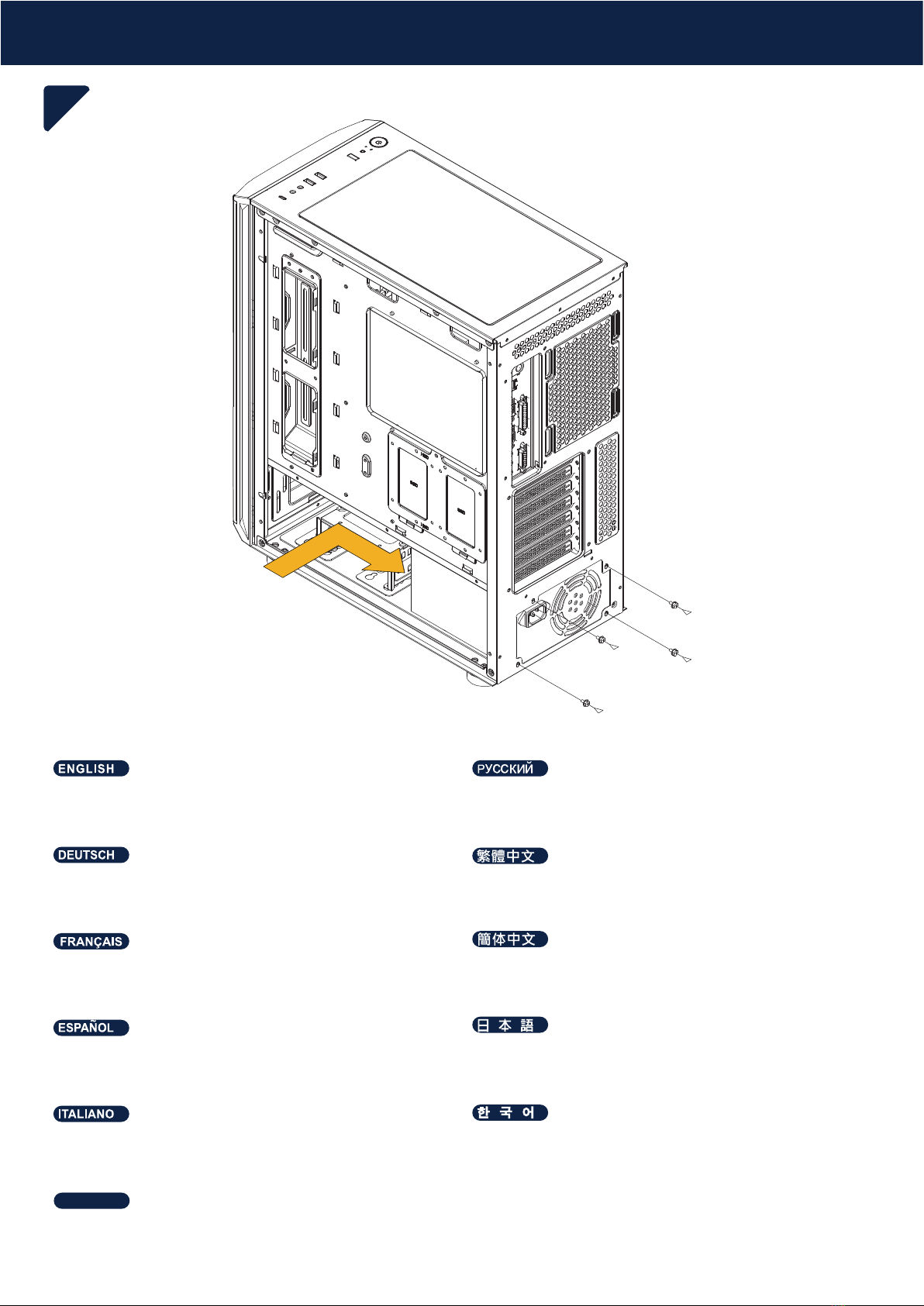 ENGLISH

DEUTSCH

FRANÇAIS

ESPAÑOL

ITALIANO

РУССКИЙ

繁體中文

簡体中文

日本語

한국어