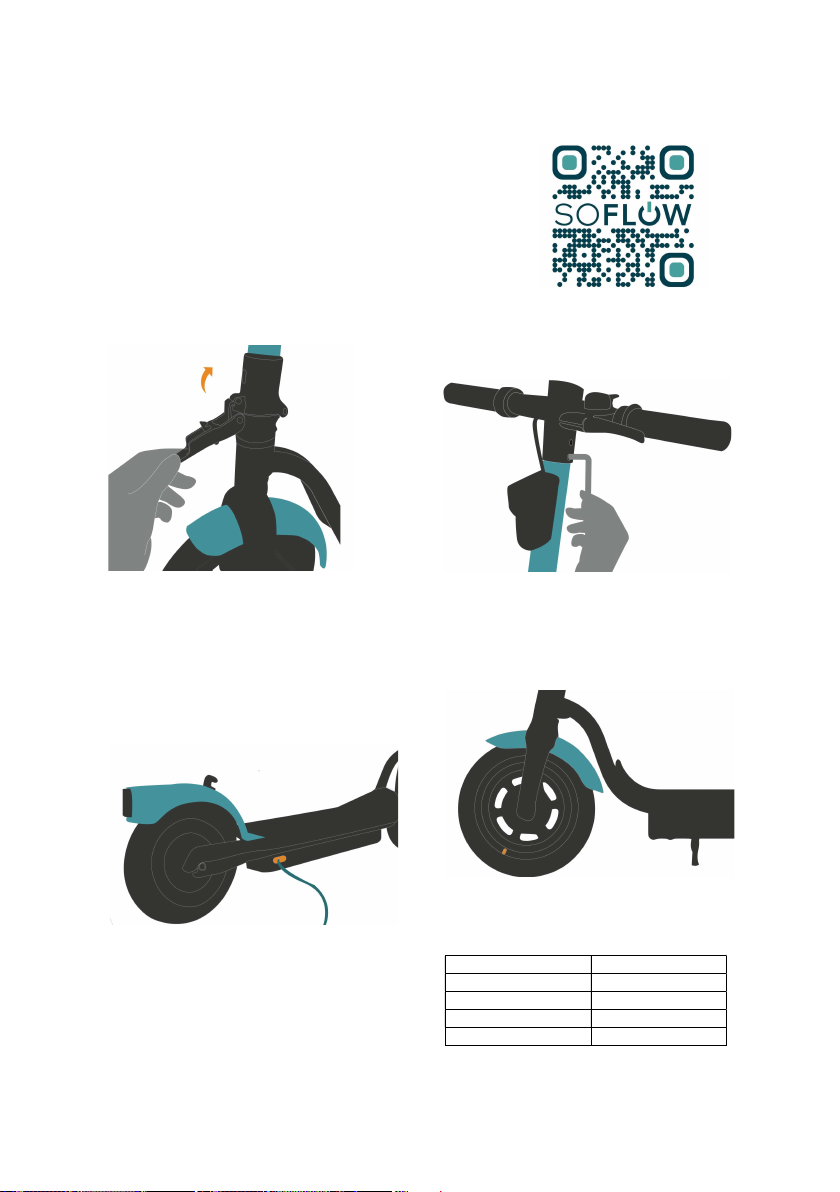 SOFLOW