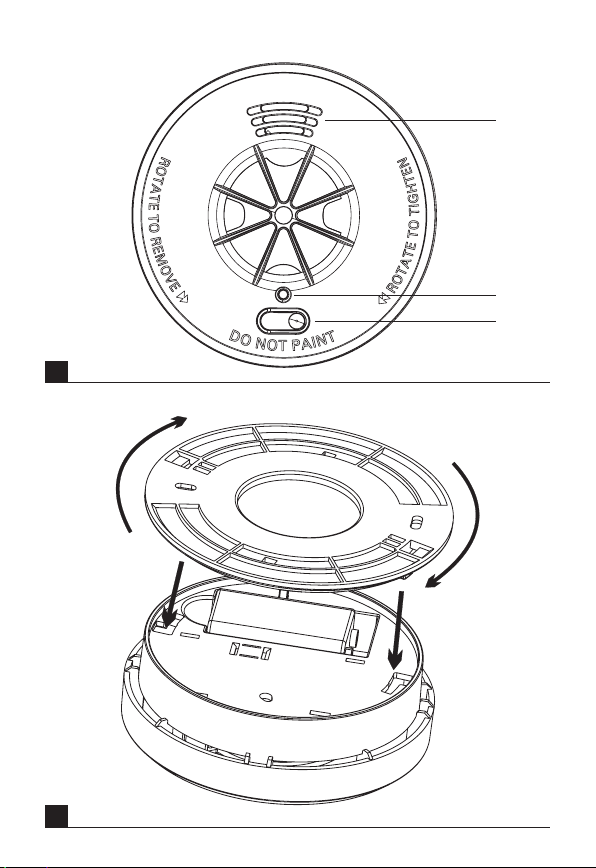 ROTATE TO REMOVE
ROTATE TO TIGHTEN
DO NOT PAINT