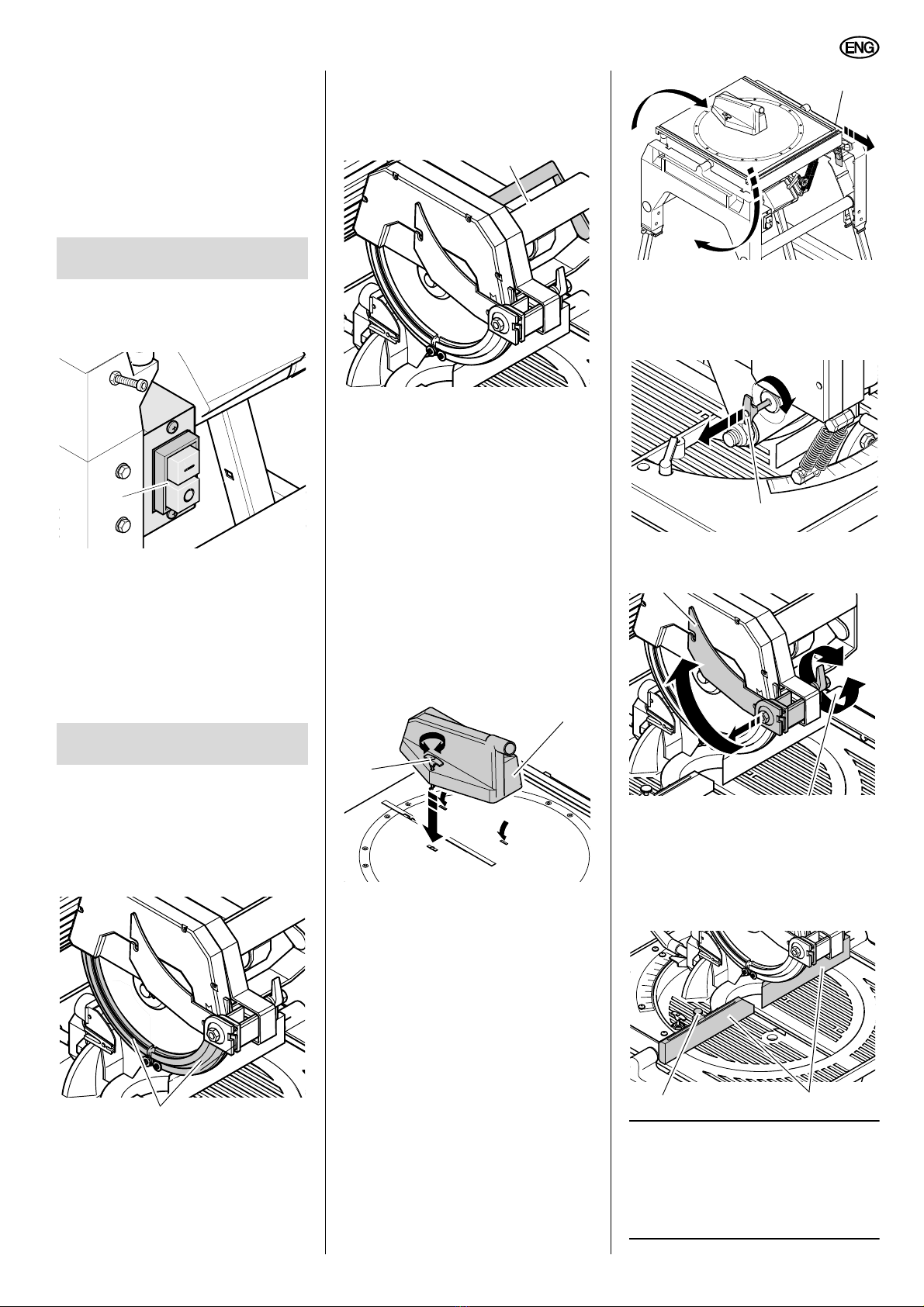 ENG