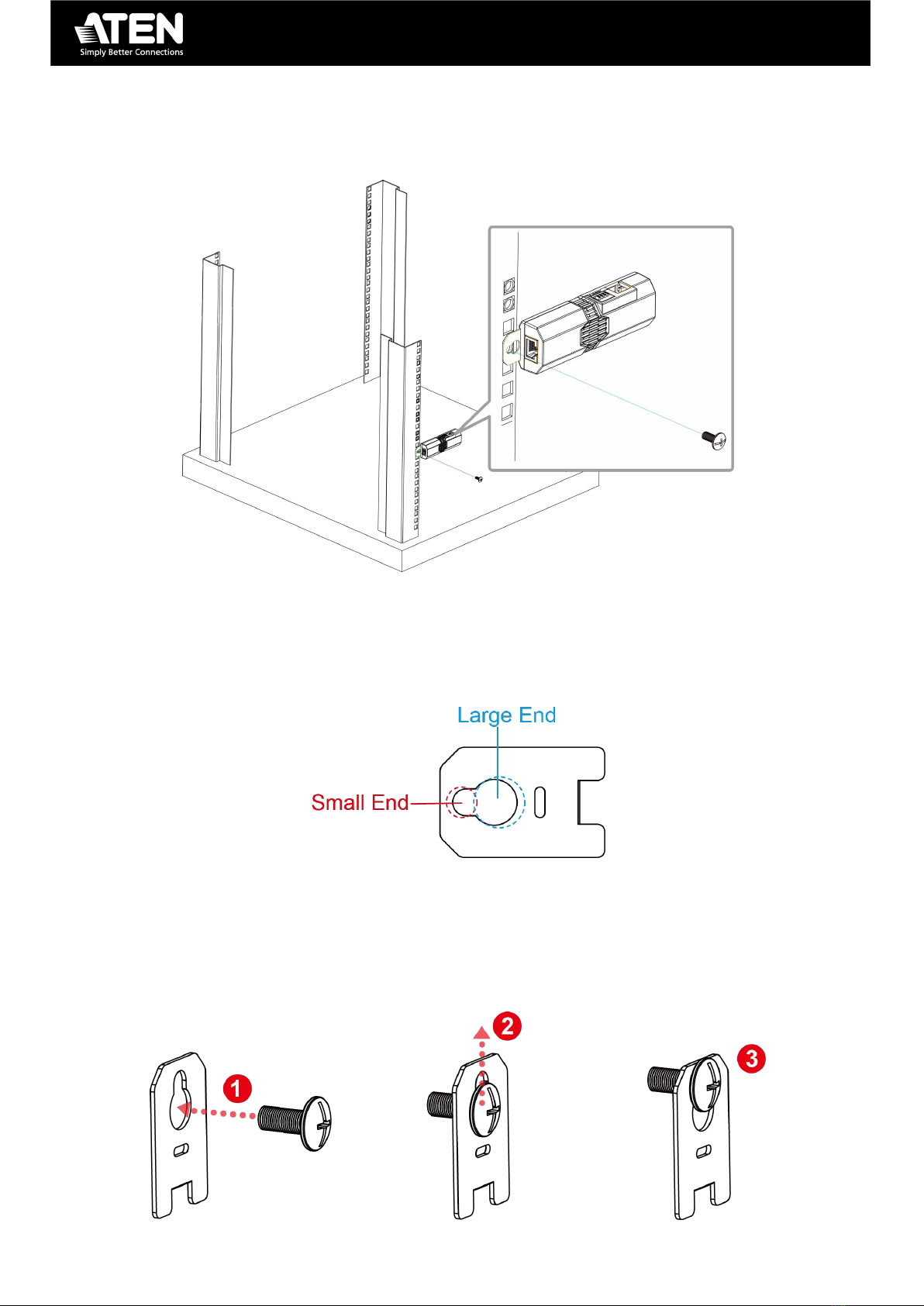 ATEN
Simply Better Connections

Large End

Small End

1

2

3