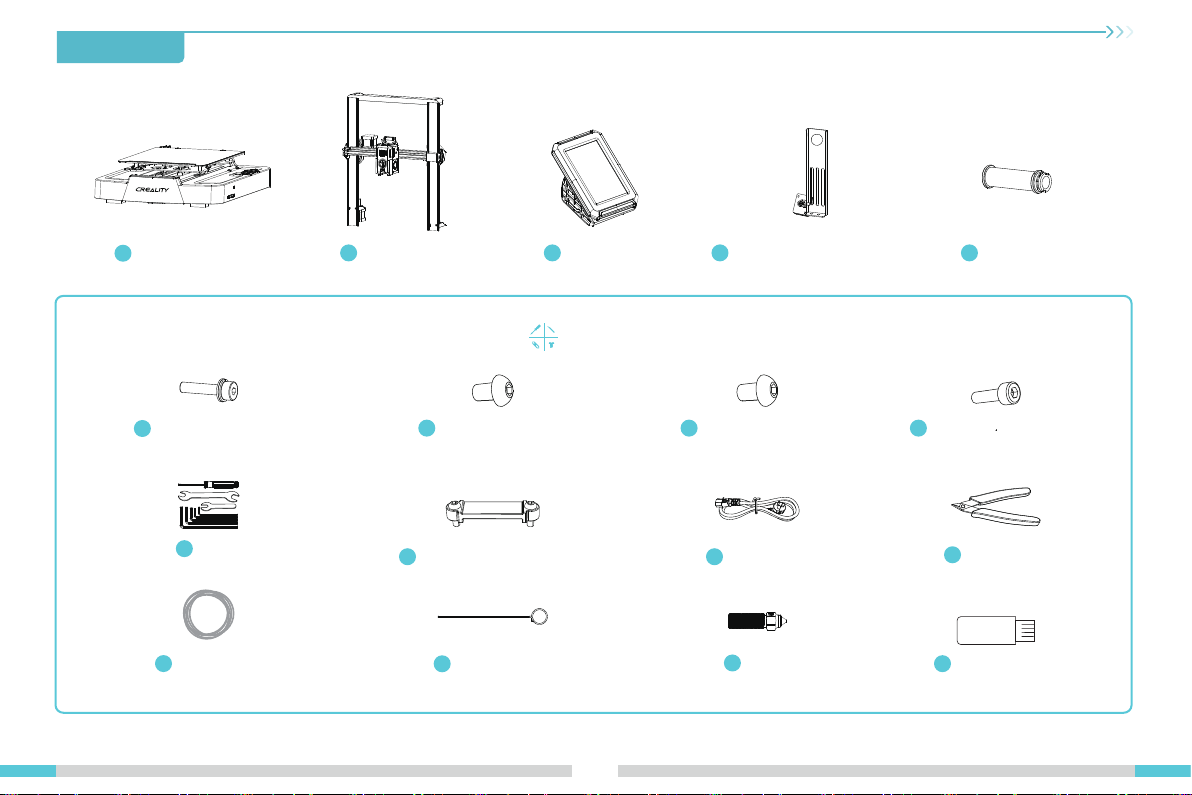 CREALITY