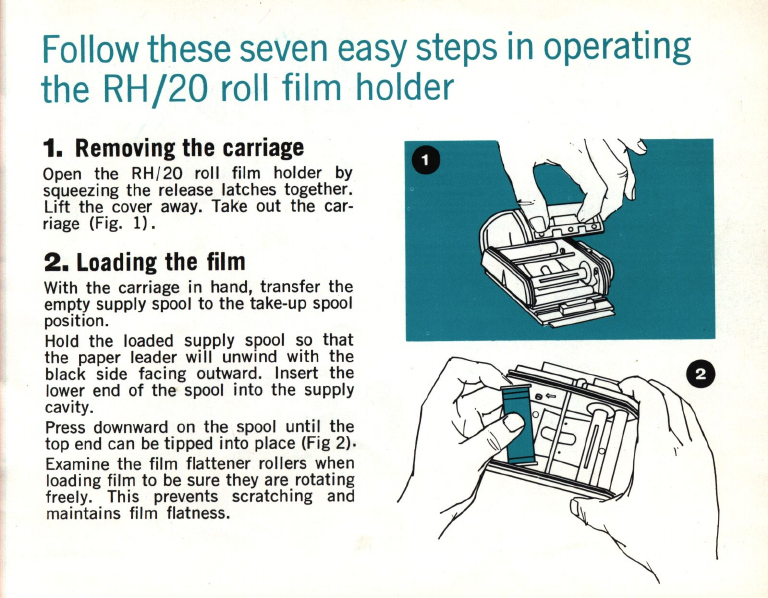 Follow these seven easy steps in operating the RH/20 roll film holder

1. Removing the carriage

Open the RH/20 roll film holder by squeezing the release latches together. Lift the cover away. Take out the carriage (Fig. 1).

2. Loading the film

With the carriage in hand, transfer the empty supply spool to the take-up spool position.

Hold the loaded supply spool so that the paper leader will unwind with the black side facing outward. Insert the lower end of the spool into the supply cavity.

Press downward on the spool until the top end can be tipped into place (Fig 2).

Examine the film flattener rollers when loading film to be sure they are rotating freely. This prevents scratching and maintains film flatness.

1

2