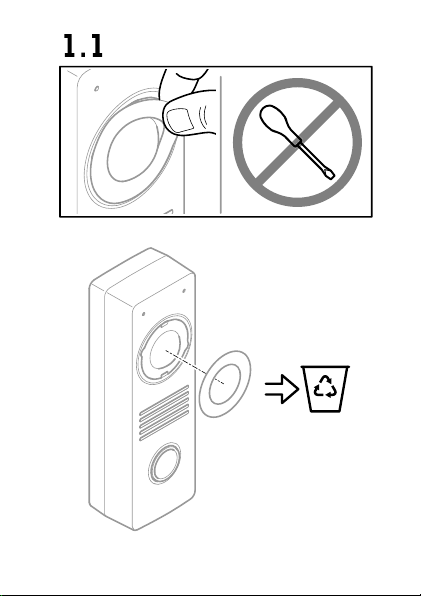 1.1