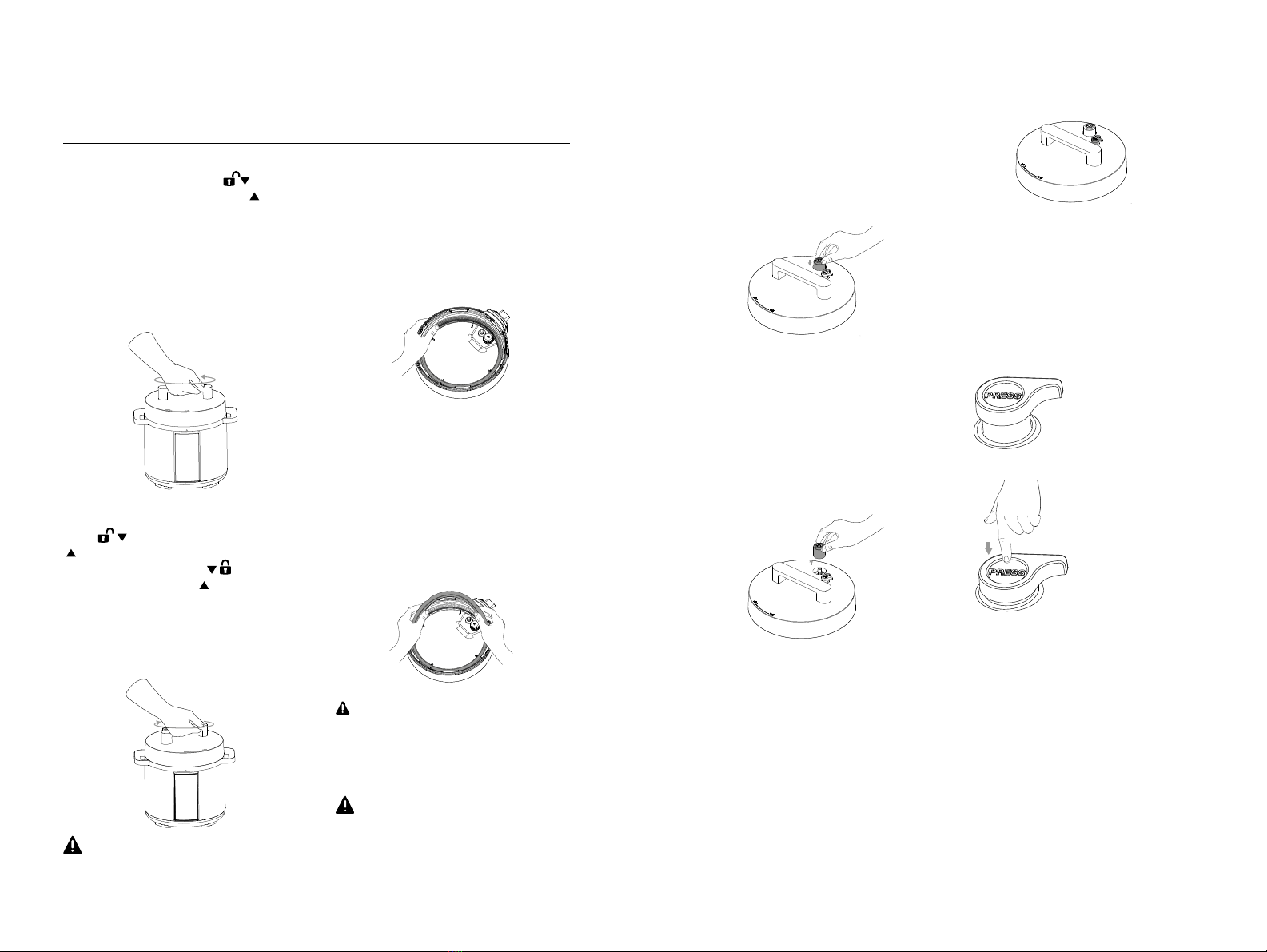 PRESS

PRESS