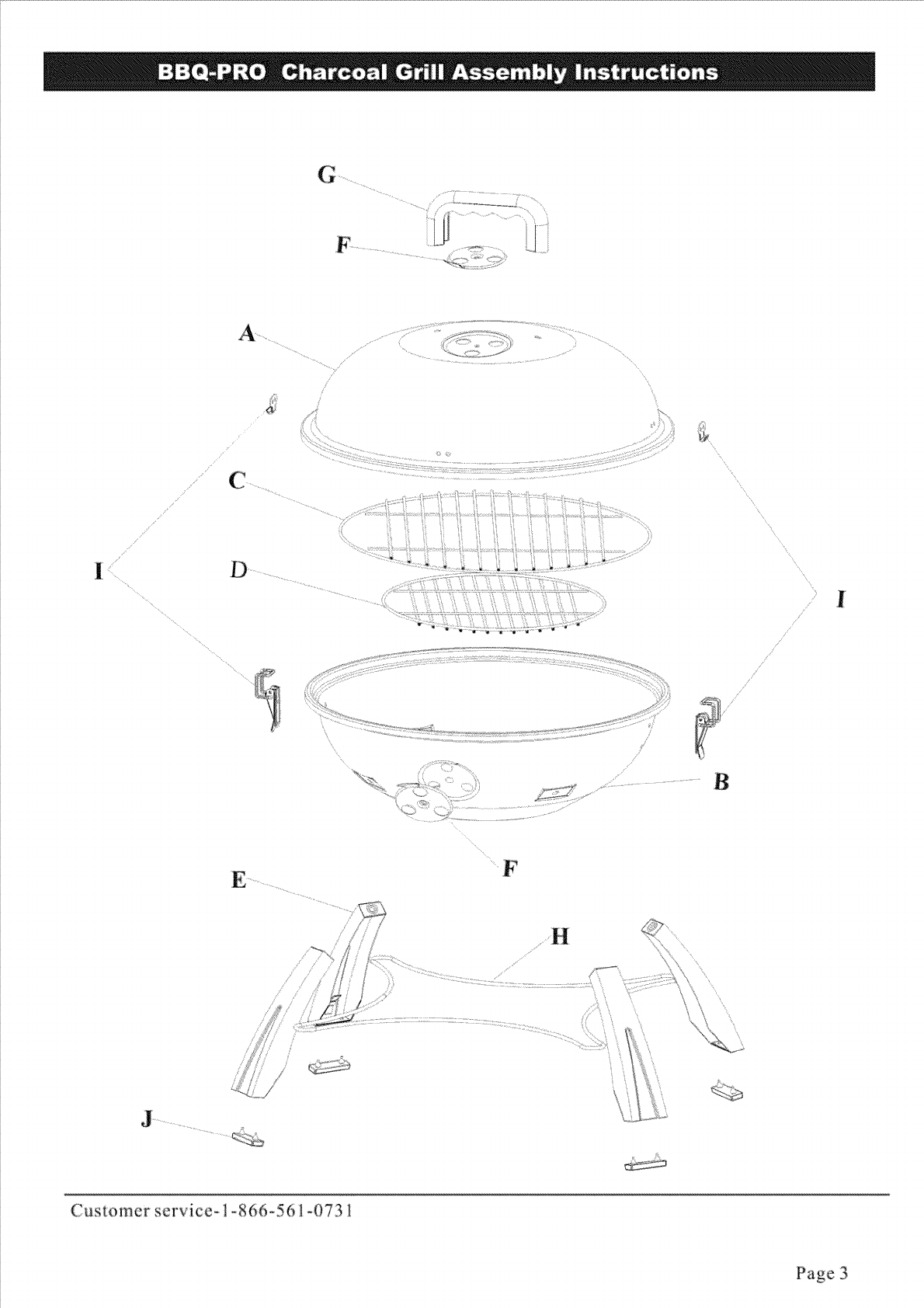 BBQ-PRO Charcoal Grill Assembly Instructions

G

F

A

C

I

D

I

B

F

E

H

J

Customer service-1-866-561-0731

Page 3