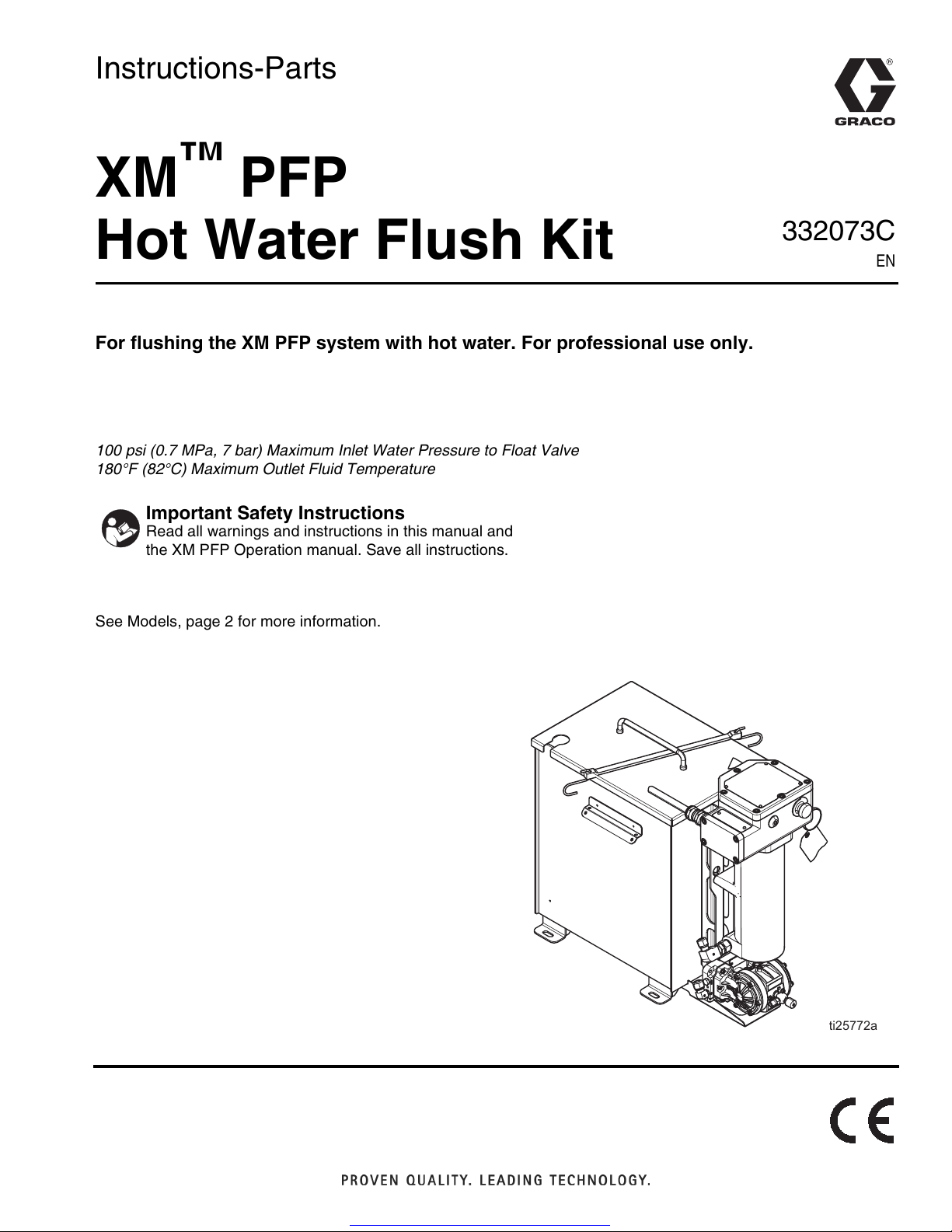 Instructions-Parts

GRACO

XM™ PFP
Hot Water Flush Kit

332073C
EN

For flushing the XM PFP system with hot water. For professional use only.

100 psi (0.7 MPa, 7 bar) Maximum Inlet Water Pressure to Float Valve
180°F (82°C) Maximum Outlet Fluid Temperature

Important Safety Instructions
Read all warnings and instructions in this manual and the XM PFP Operation manual. Save all instructions.

See Models, page 2 for more information.

ti25772a

CE

PROVEN QUALITY. LEADING TECHNOLOGY.