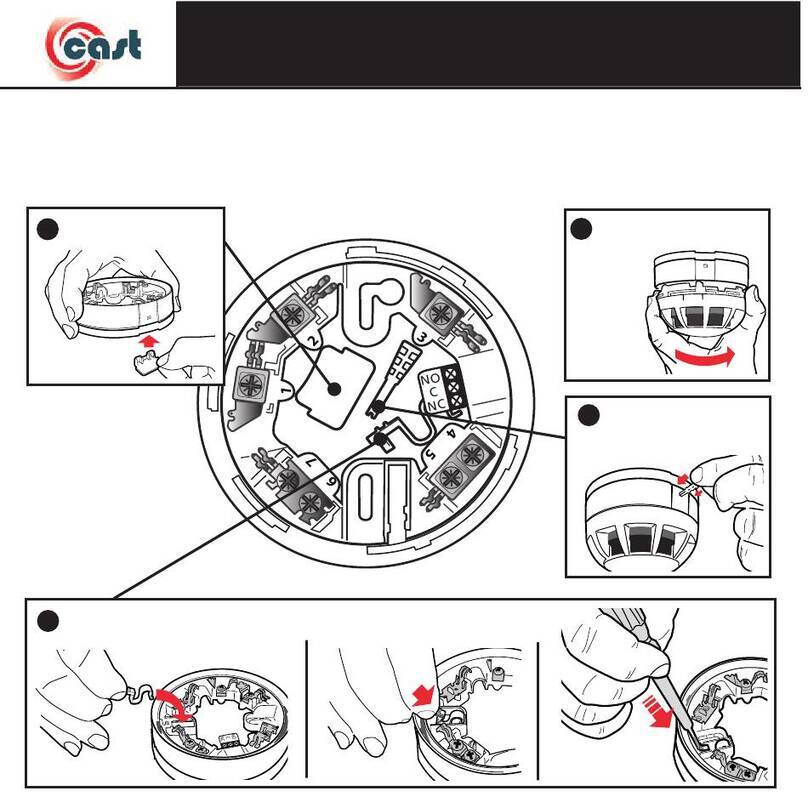 cast

2
3
1
NO
C
NC
4
5
6
7