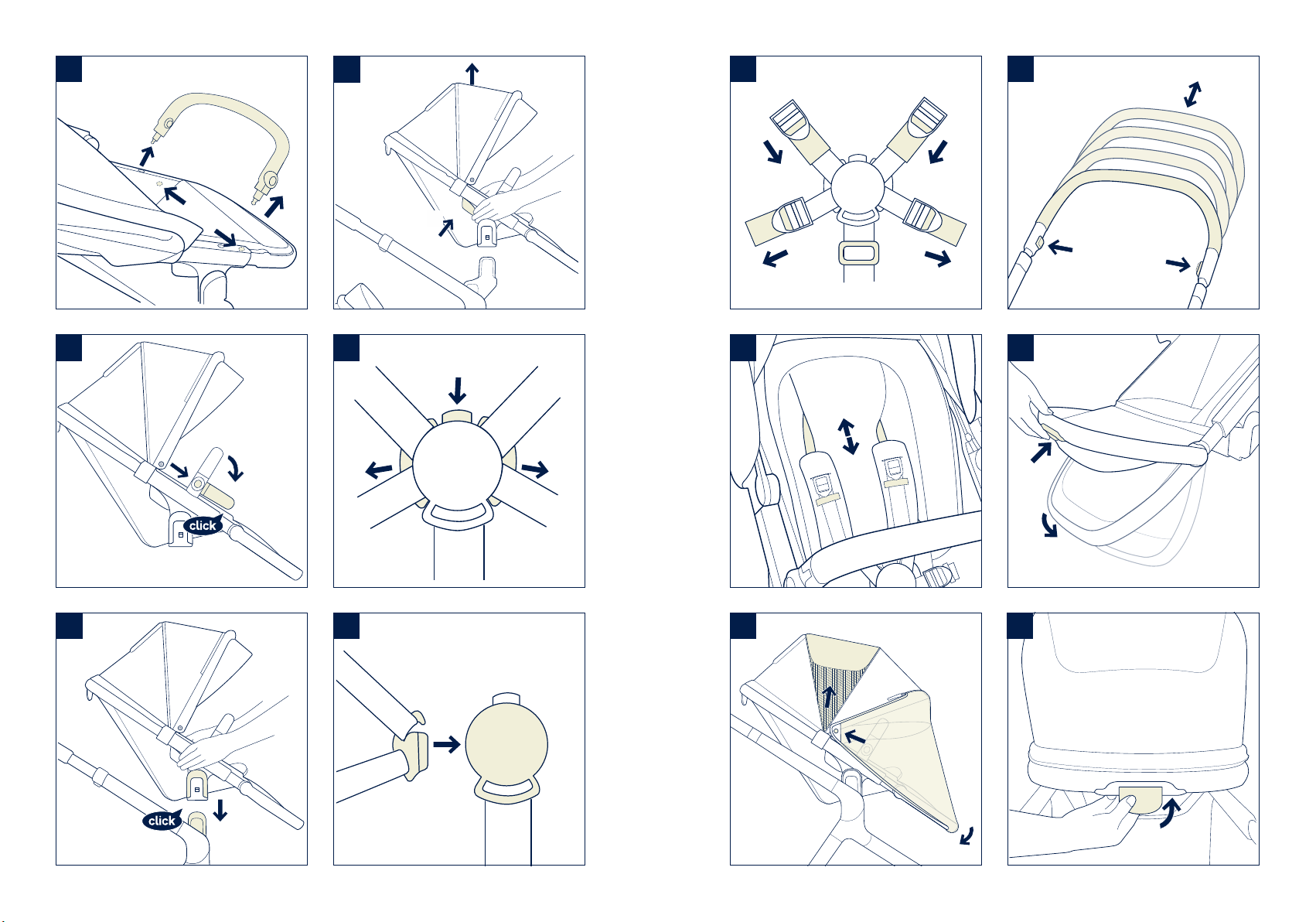 click

click