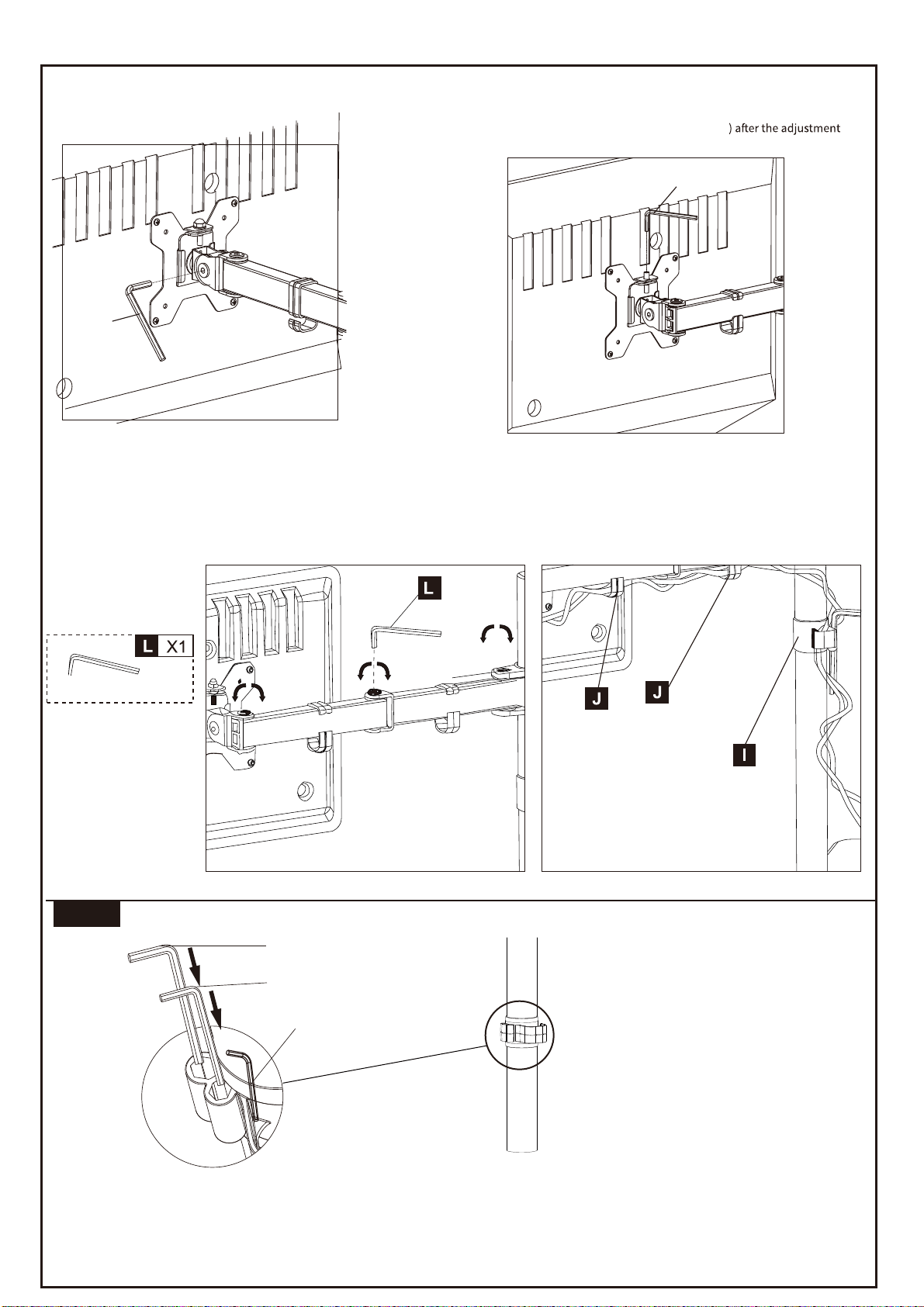 ) after the adjustment

L

L X1

J

J

I