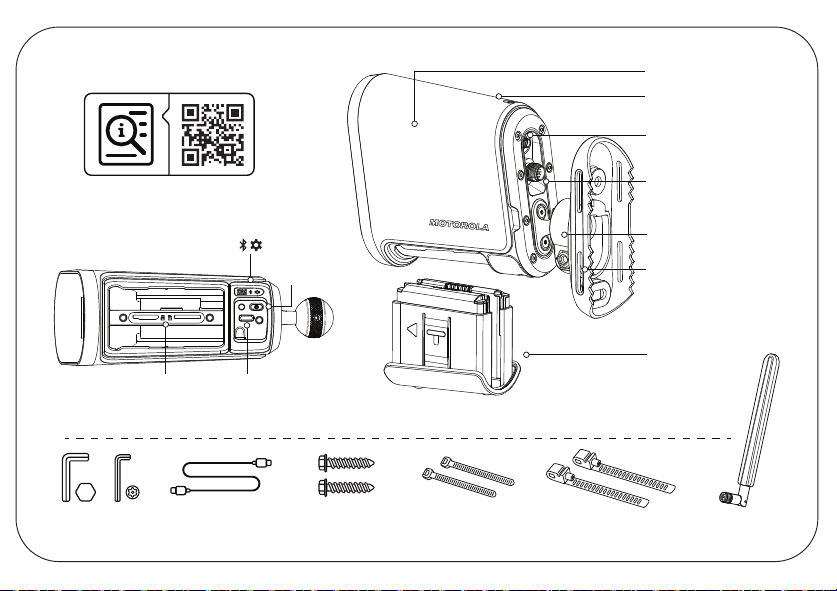 MOTOROLA