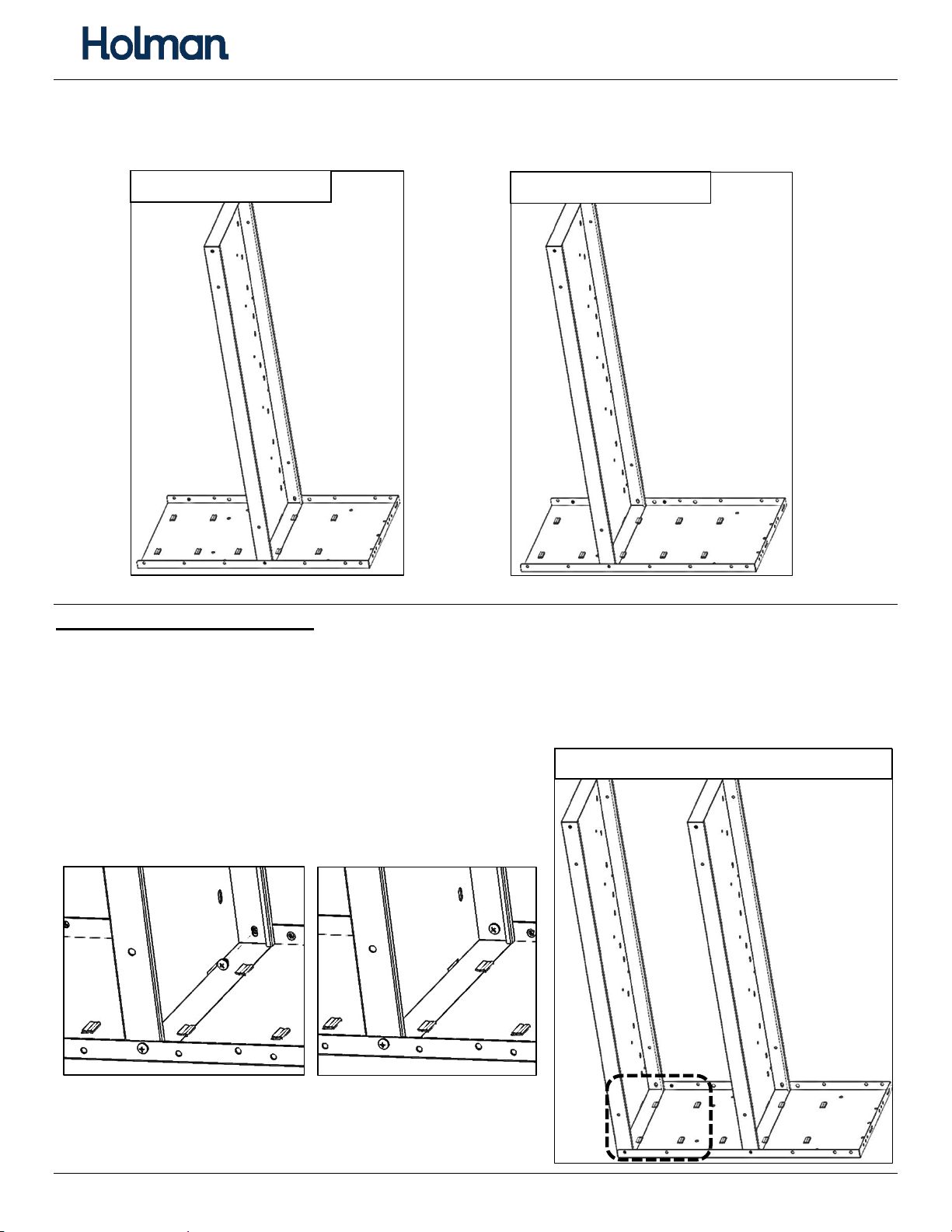 Holman