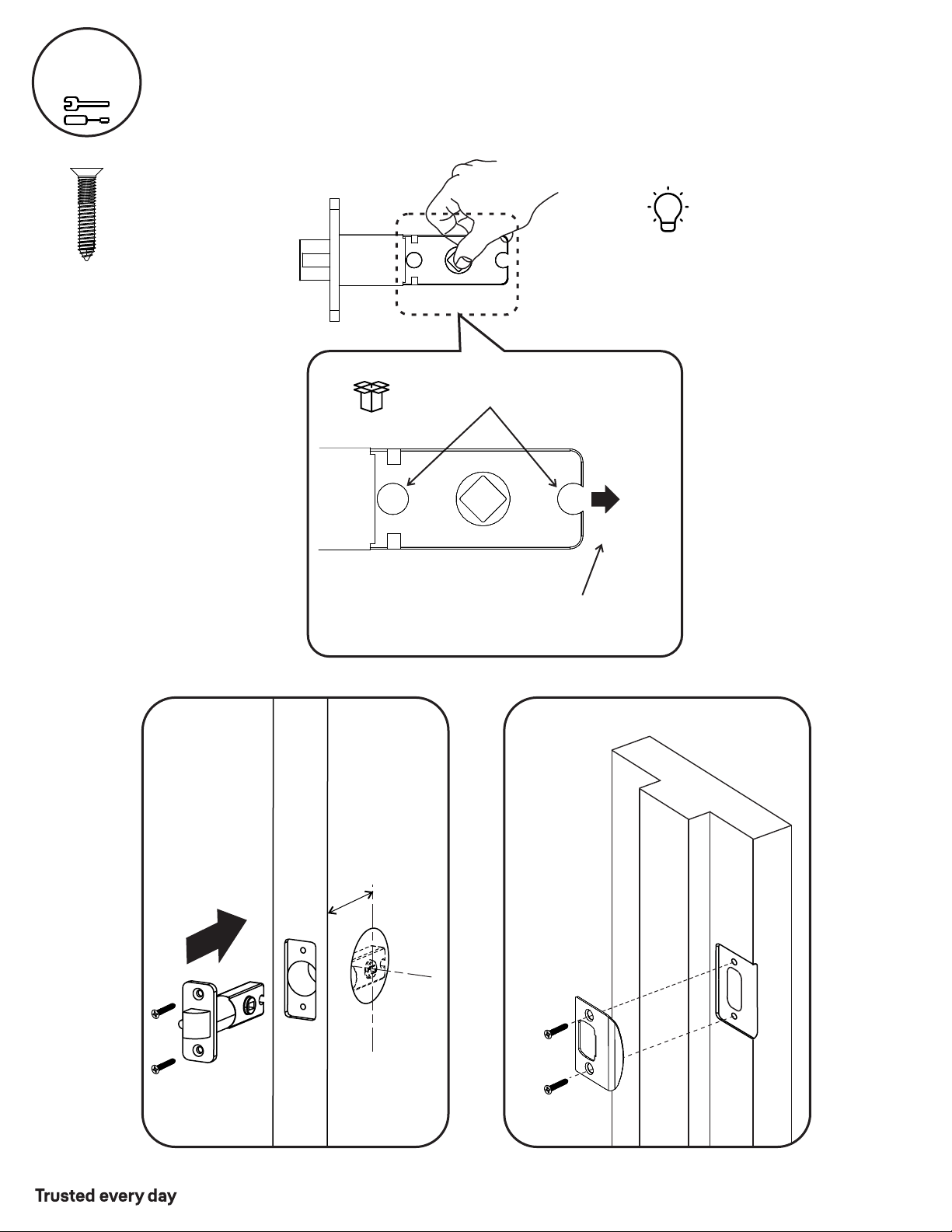 Trusted every day