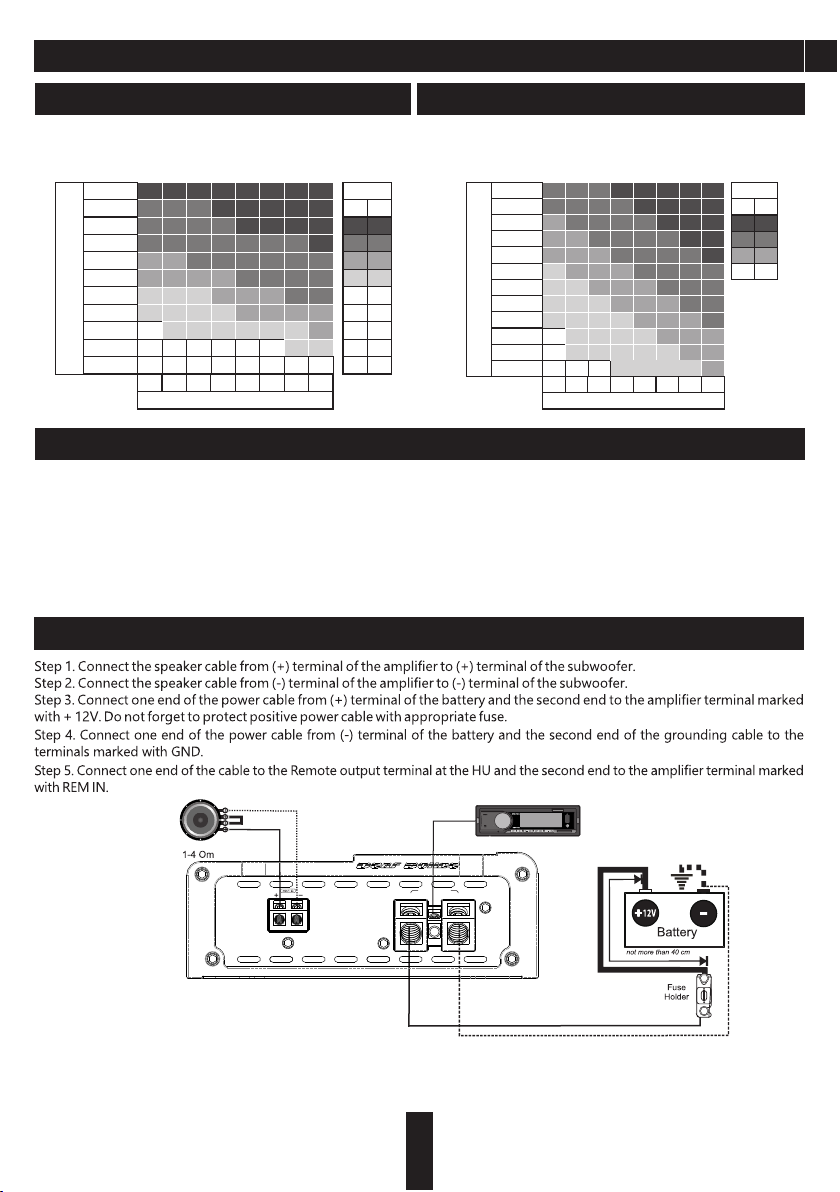 Step 1. Connect the speaker cable from (+) terminal of the amplifier to (+) terminal of the subwoofer.
Step 2. Connect the speaker cable from (-) terminal of the amplifier to (-) terminal of the subwoofer.
Step 3. Connect one end of the power cable from (+) terminal of the battery and the second end to the amplifier terminal marked with + 12V. Do not forget to protect positive power cable with appropriate fuse.
Step 4. Connect one end of the power cable from (-) terminal of the battery and the second end of the grounding cable to the terminals marked with GND.
Step 5. Connect one end of the cable to the Remote output terminal at the HU and the second end to the amplifier terminal marked with REM IN.

1-4 Om

+12V
-
Battery
not more than 40 cm

Fuse
Holder