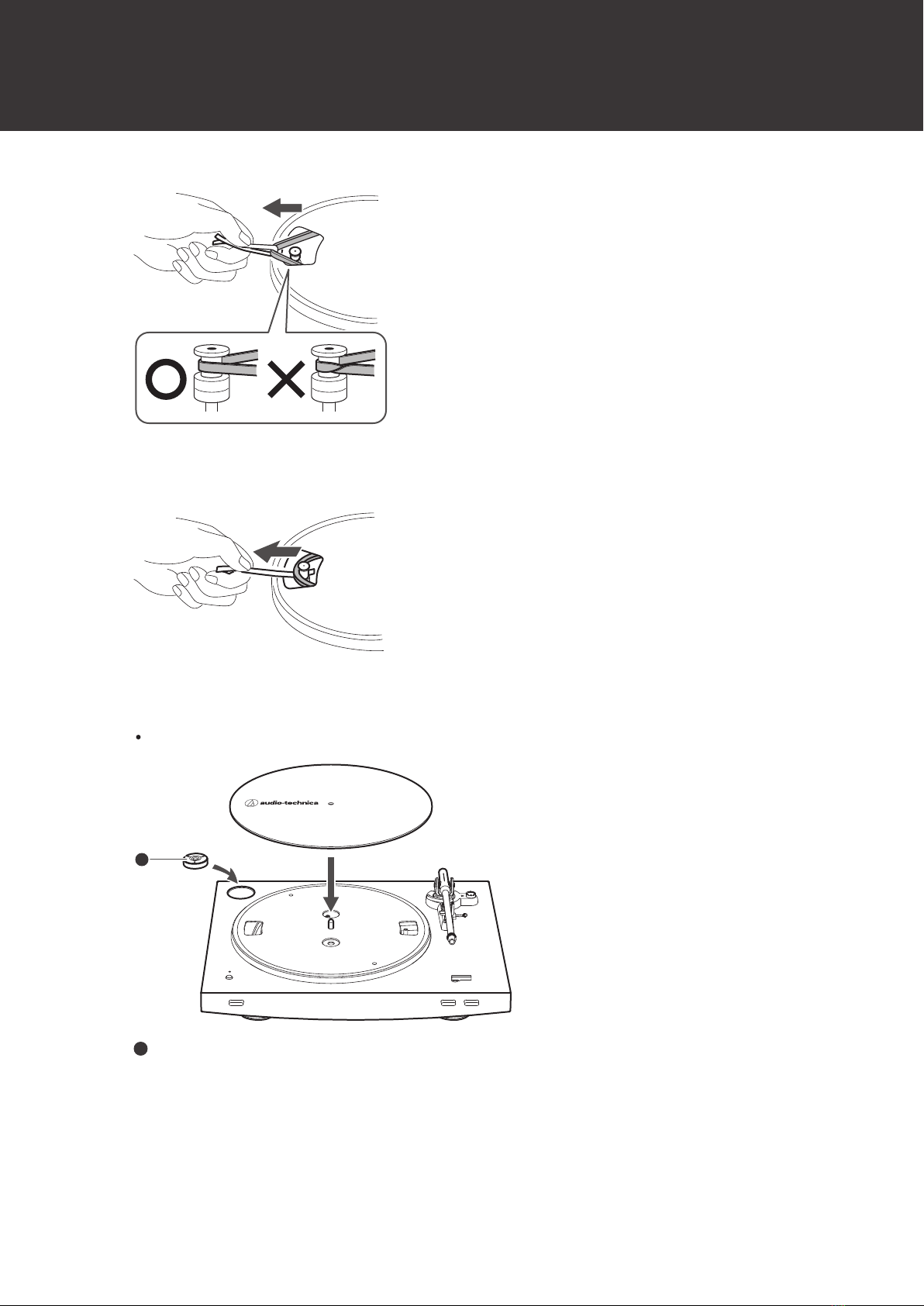 audio-technica