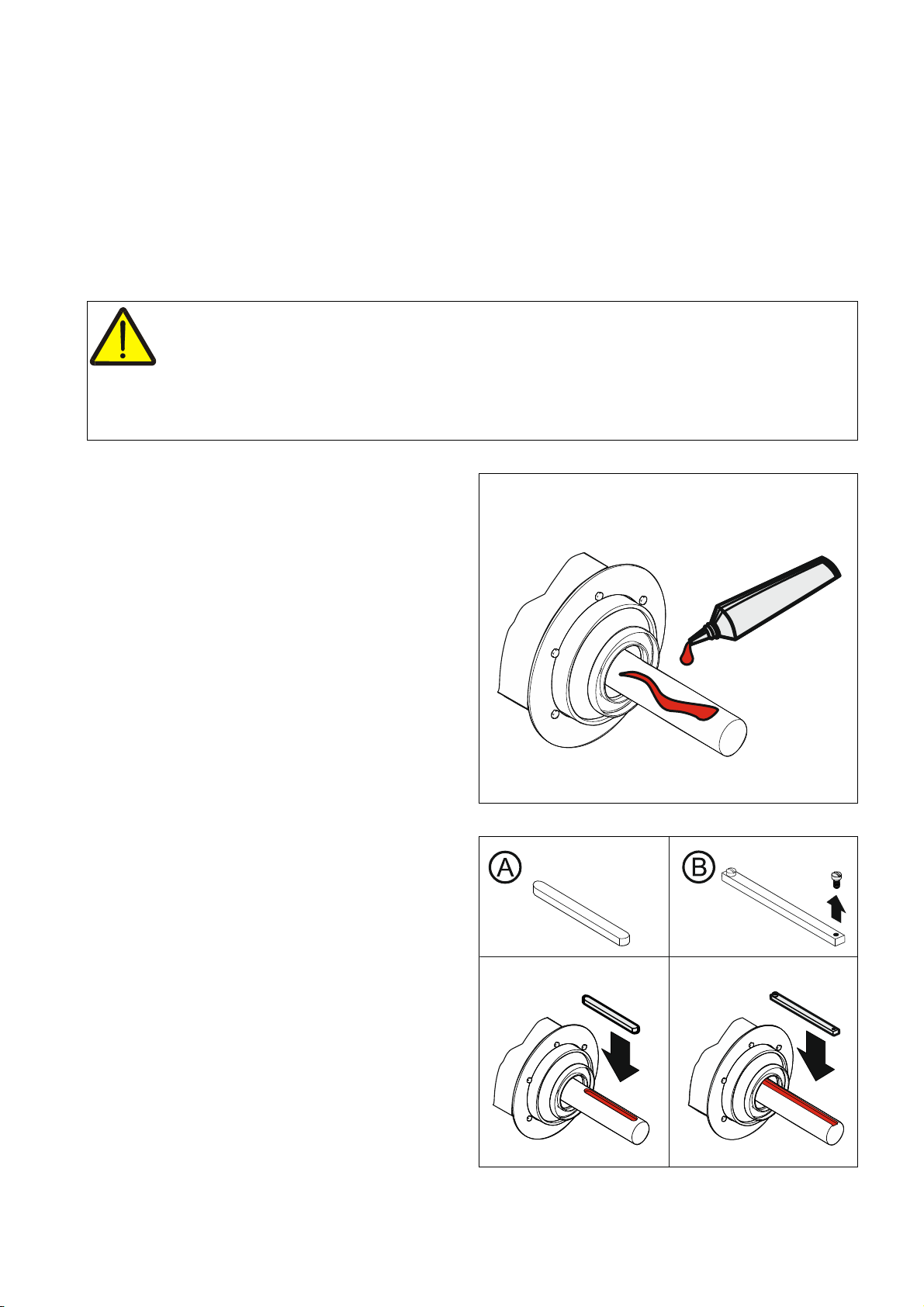 A

B