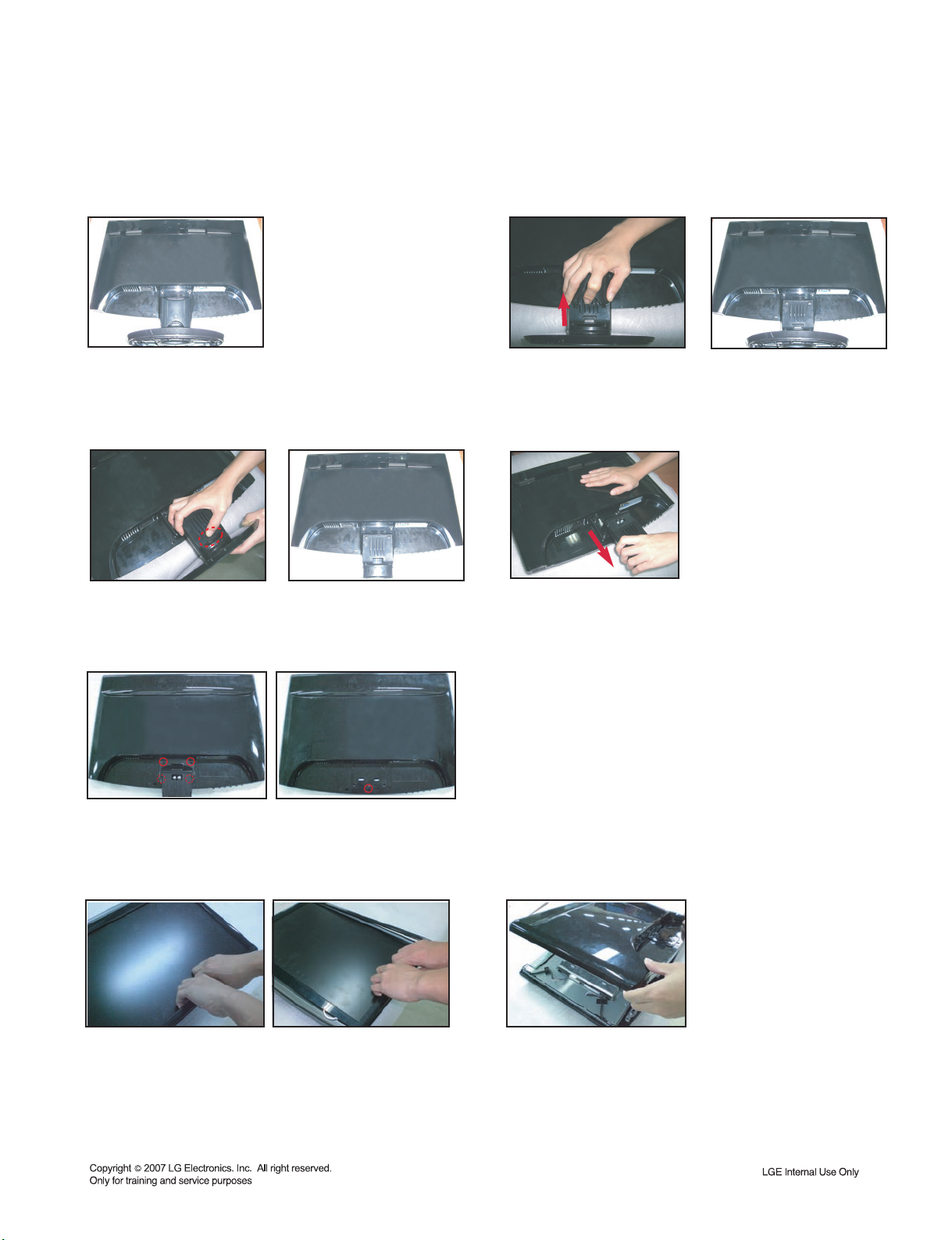 Copyright © 2007 LG Electronics. Inc. All right reserved.
Only for training and service purposes

LGE Internal Use Only