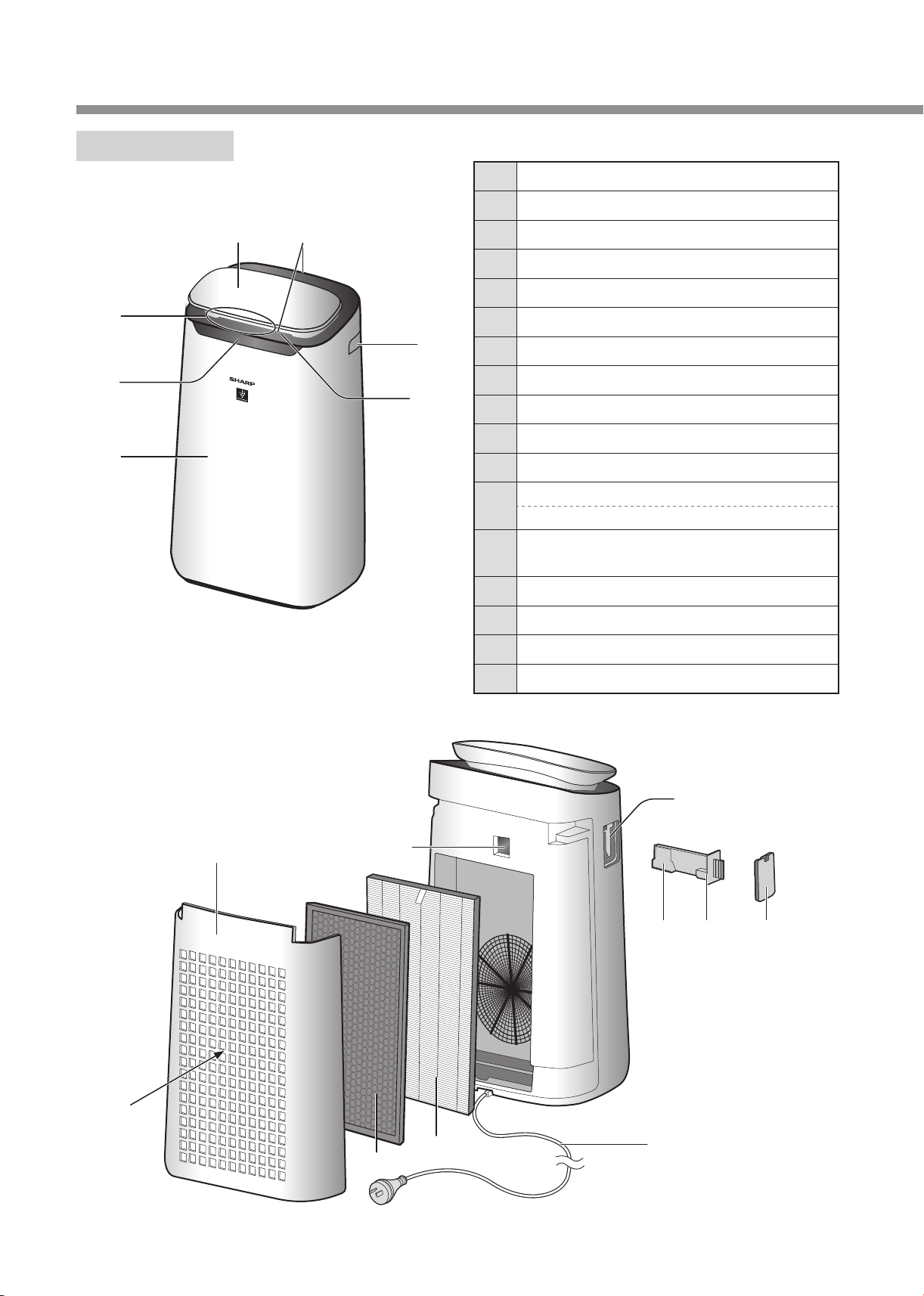 SHARP